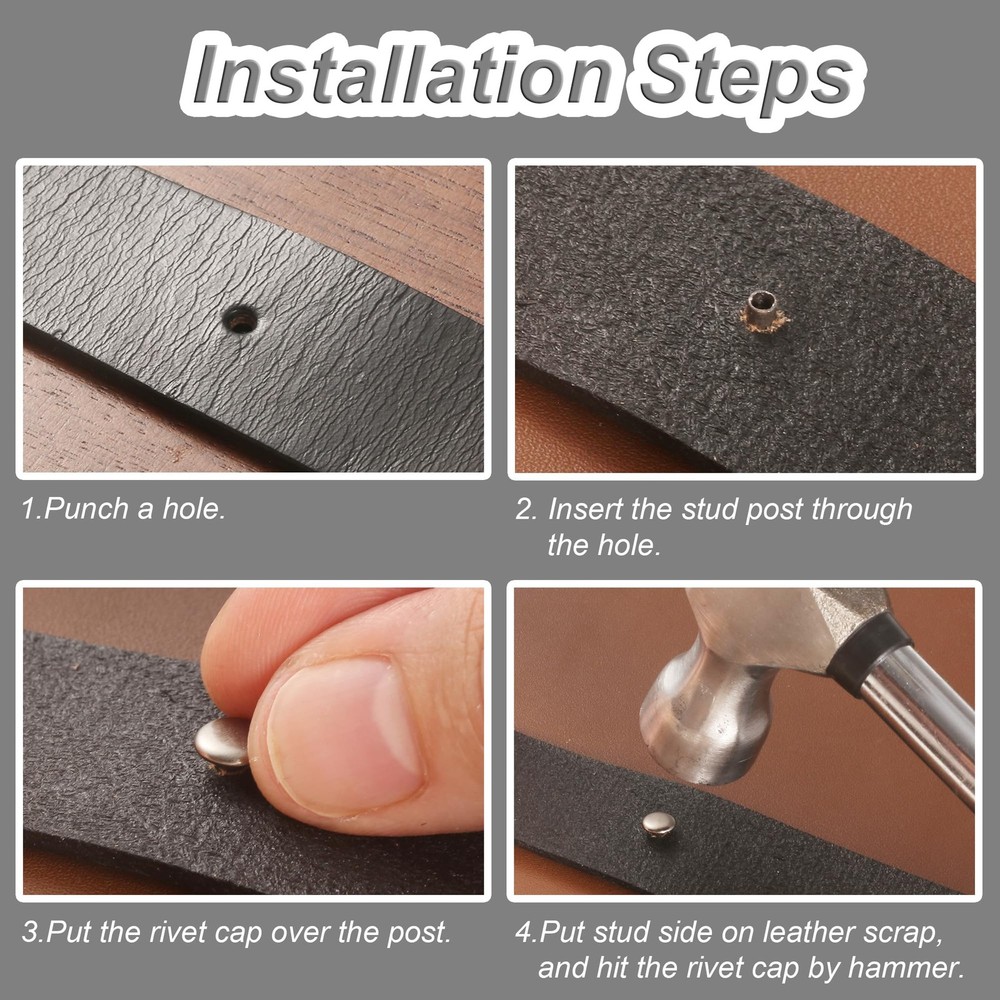 Installation Steps

1.Punch a hole.

2. Insert the stud post through the hole.

3.Put the rivet cap over the post.

4.Put stud side on leather scrap, and hit the rivet cap by hammer.