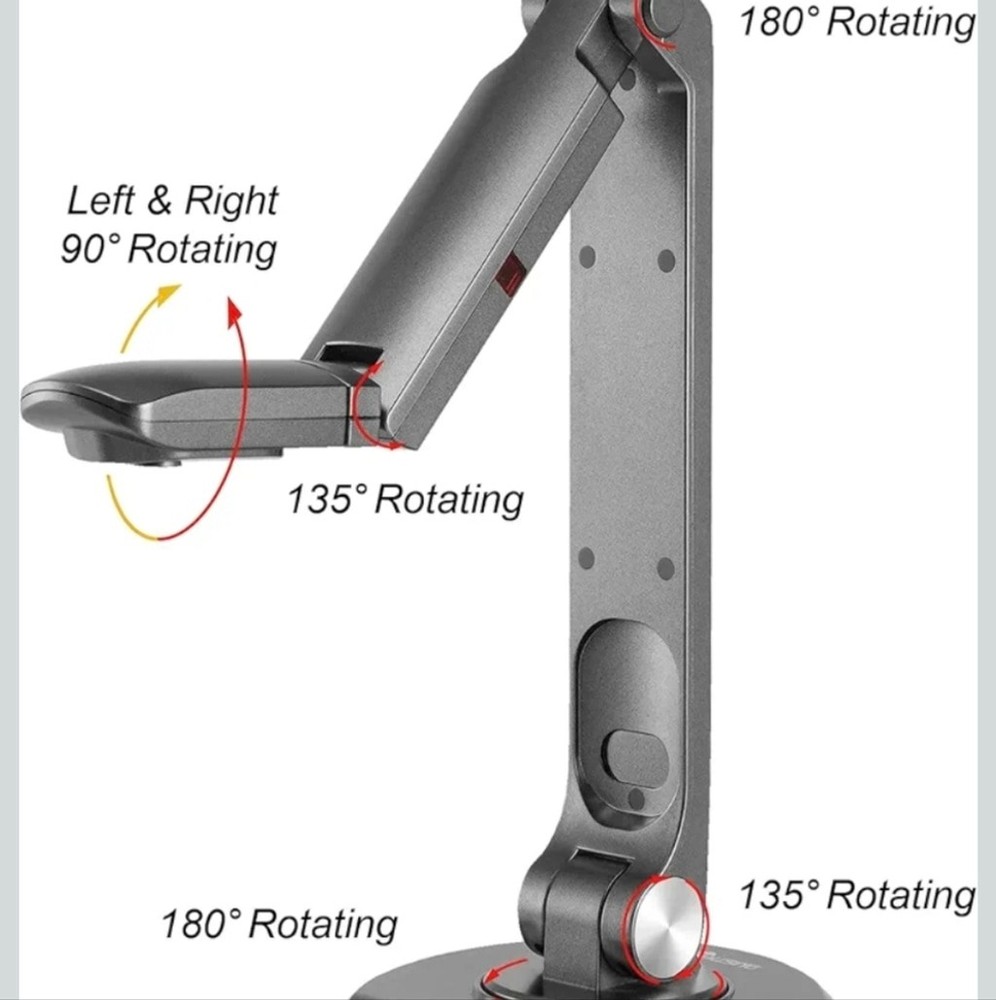 180° Rotating

Left & Right
90° Rotating

135° Rotating

135° Rotating

180° Rotating