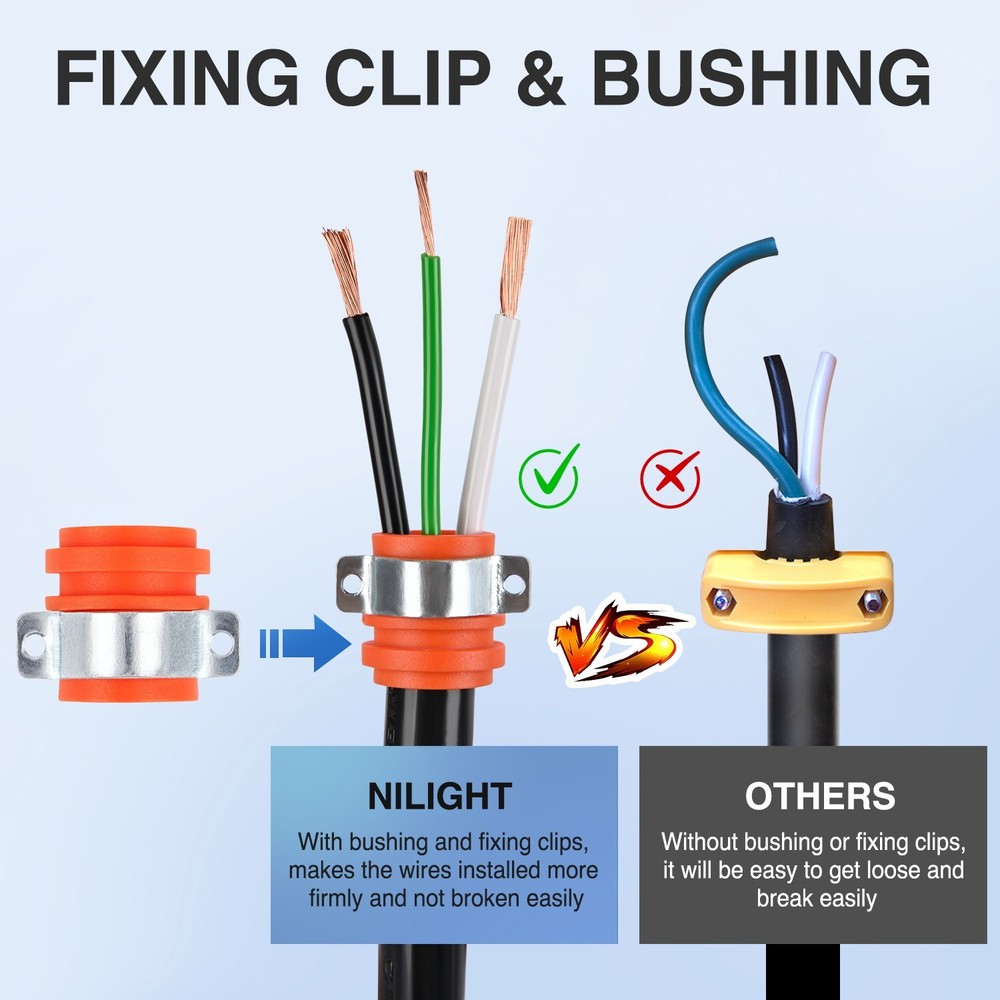 FIXING CLIP & BUSHING

VS

NILIGHT

With bushing and fixing clips, makes the wires installed more firmly and not broken easily

OTHERS

Without bushing or fixing clips, it will be easy to get loose and break easily