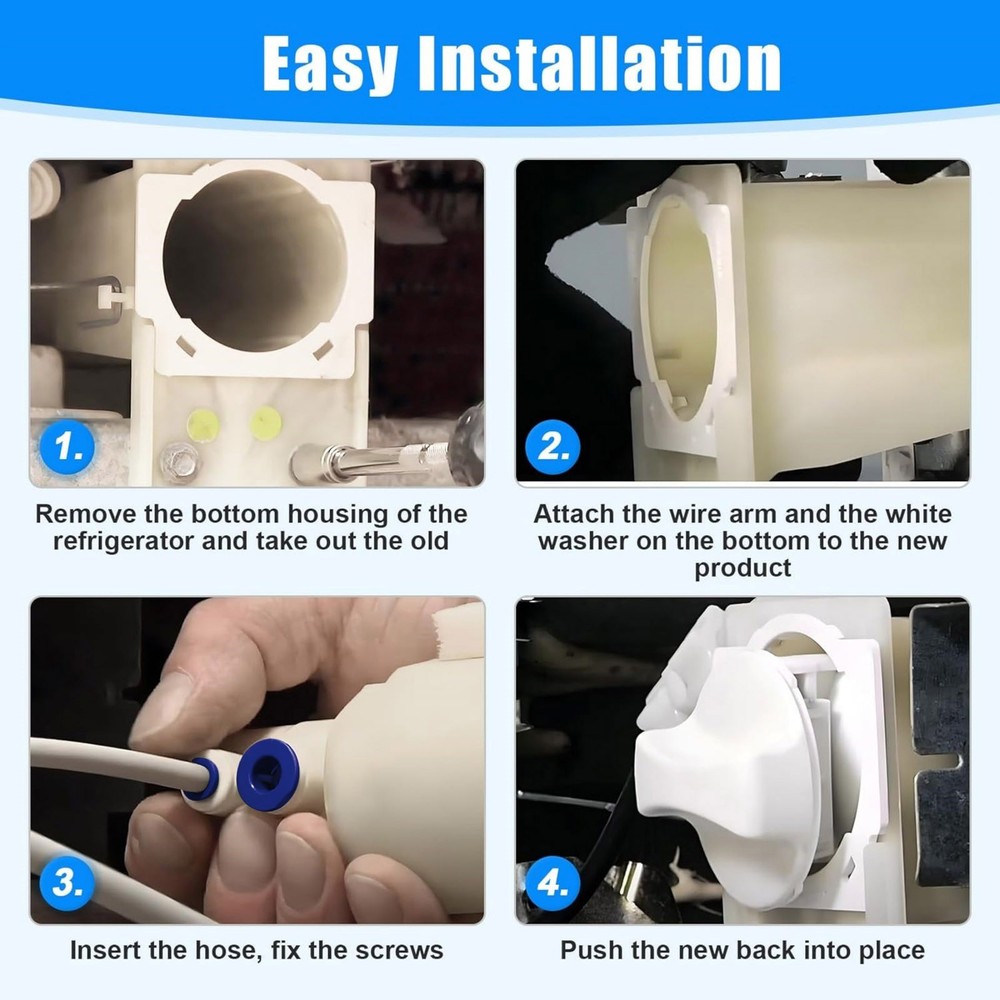 Easy Installation

1.

Remove the bottom housing of the refrigerator and take out the old

2.

Attach the wire arm and the white washer on the bottom to the new product

3.

Insert the hose, fix the screws

4.

Push the new back into place