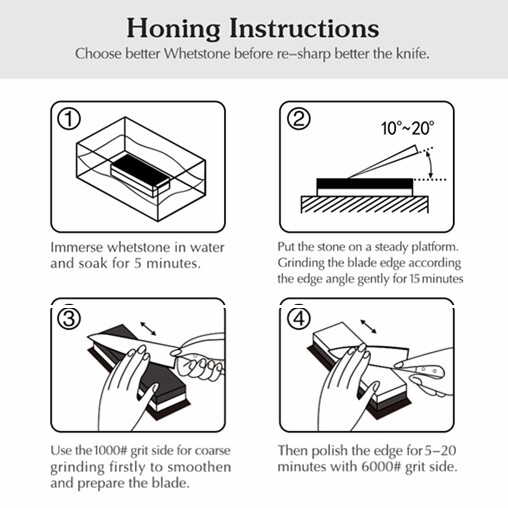 Honing Instructions
Choose better Whetstone before re–sharp better the knife.

①

Immerse whetstone in water and soak for 5 minutes.

②
10°~20°

Put the stone on a steady platform. Grinding the blade edge according the edge angle gently for 15 minutes

③

Use the 1000# grit side for coarse grinding firstly to smoothen and prepare the blade.

④

Then polish the edge for 5–20 minutes with 6000# grit side.