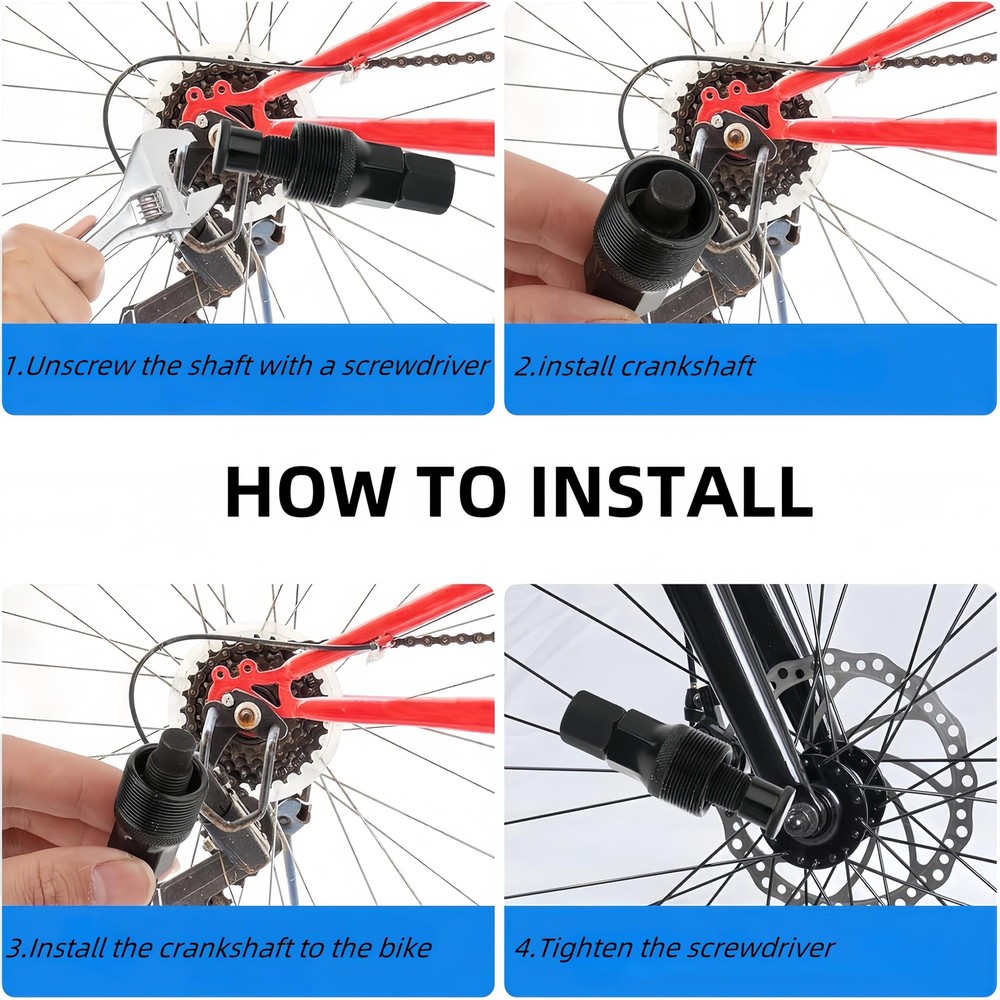 1.Unscrew the shaft with a screwdriver

2.install crankshaft

HOW TO INSTALL

3.Install the crankshaft to the bike

4.Tighten the screwdriver