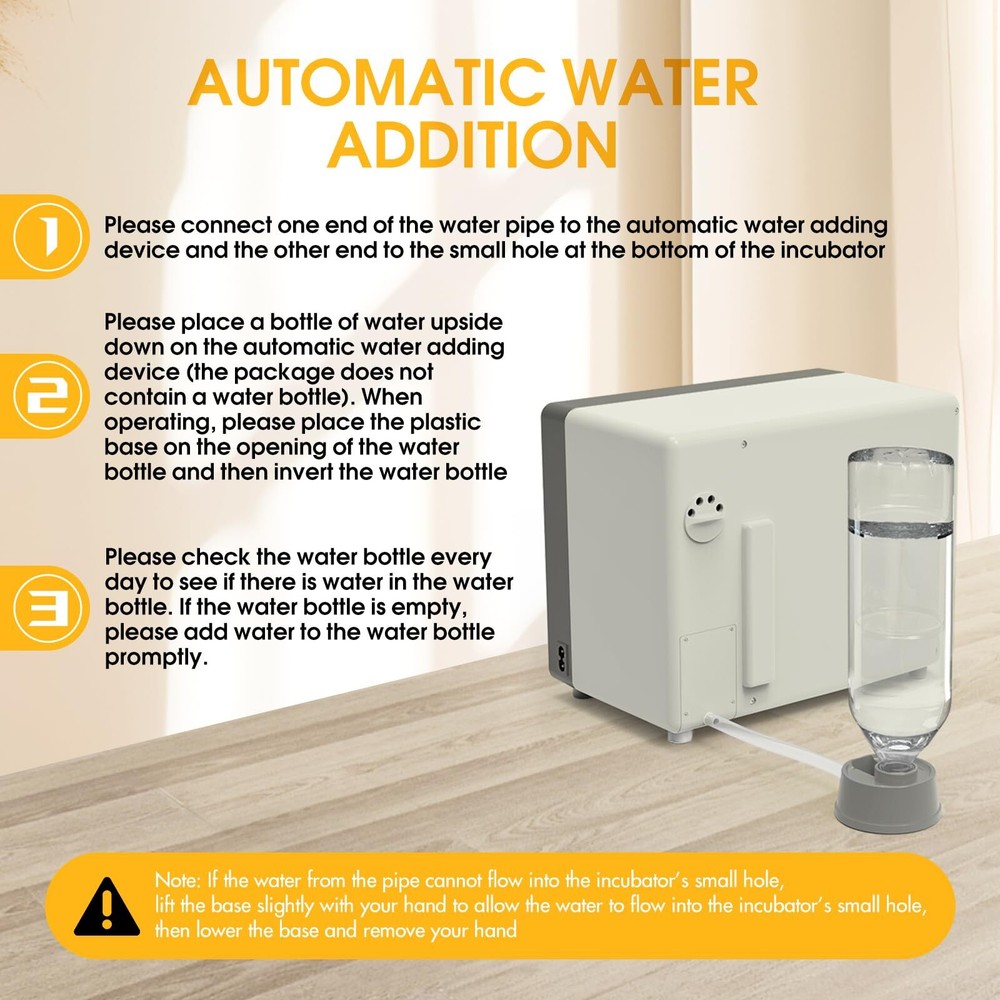 AUTOMATIC WATER ADDITION

1

Please connect one end of the water pipe to the automatic water adding device and the other end to the small hole at the bottom of the incubator

2

Please place a bottle of water upside down on the automatic water adding device (the package does not contain a water bottle). When operating, please place the plastic base on the opening of the water bottle and then invert the water bottle

3

Please check the water bottle every day to see if there is water in the water bottle. If the water bottle is empty, please add water to the water bottle promptly.

Note: If the water from the pipe cannot flow into the incubator's small hole, lift the base slightly with your hand to allow the water to flow into the incubator's small hole, then lower the base and remove your hand