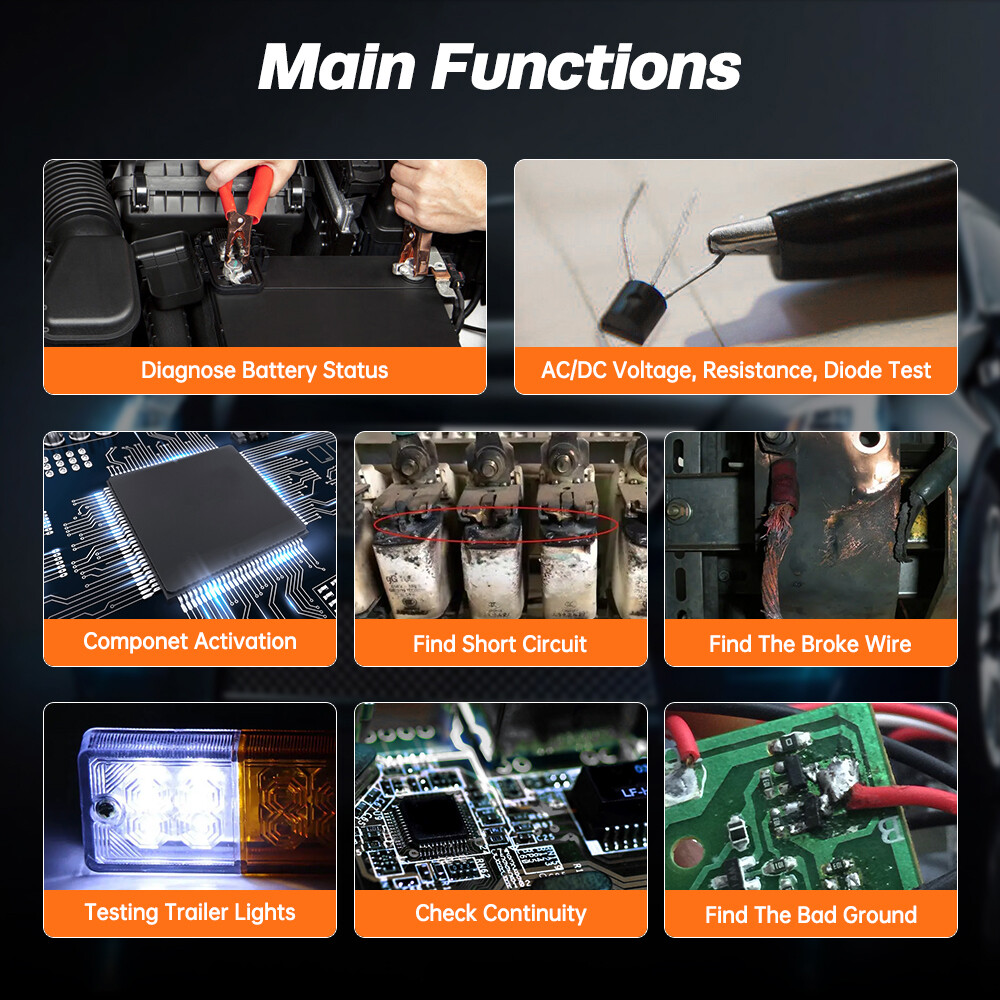 Main Functions

Diagnose Battery Status

AC/DC Voltage, Resistance, Diode Test

Componet Activation

Find Short Circuit

Find The Broke Wire

Testing Trailer Lights

Check Continuity

Find The Bad Ground