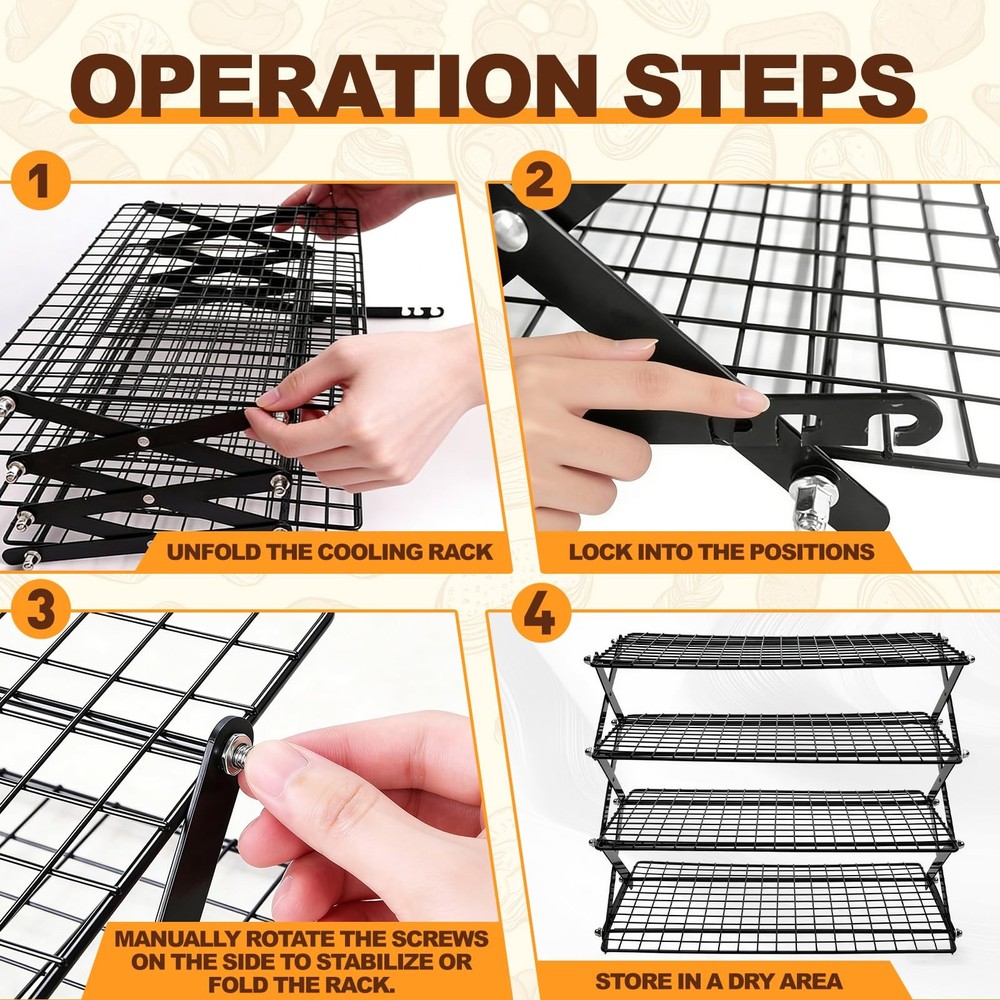 OPERATION STEPS

1

UNFOLD THE COOLING RACK

2

LOCK INTO THE POSITIONS

3

MANUALLY ROTATE THE SCREWS ON THE SIDE TO STABILIZE OR FOLD THE RACK.

4

STORE IN A DRY AREA