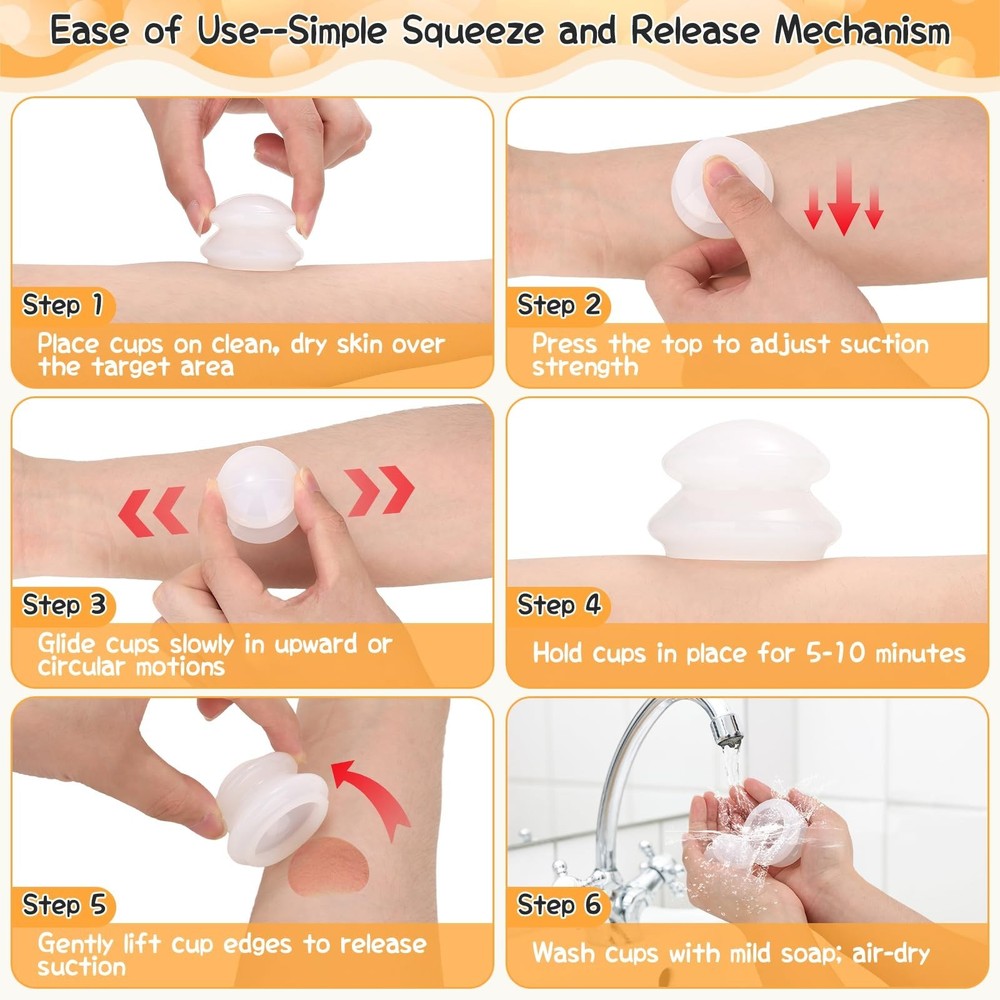 Ease of Use--Simple Squeeze and Release Mechanism

Step 1
Place cups on clean, dry skin over the target area

Step 2
Press the top to adjust suction strength

Step 3
Glide cups slowly in upward or circular motions

Step 4
Hold cups in place for 5-10 minutes

Step 5
Gently lift cup edges to release suction

Step 6
Wash cups with mild soap; air-dry