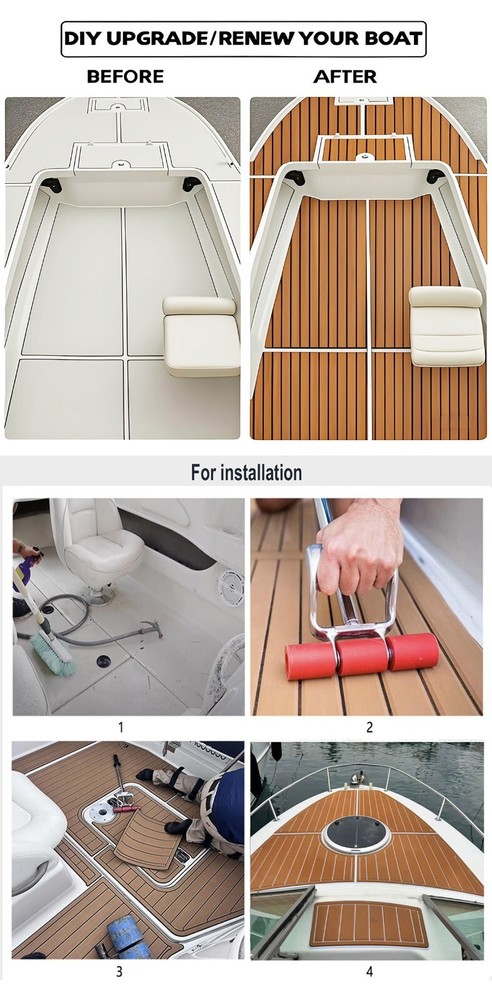 DIY UPGRADE/RENEW YOUR BOAT

BEFORE

AFTER

For installation

1

2

3

4