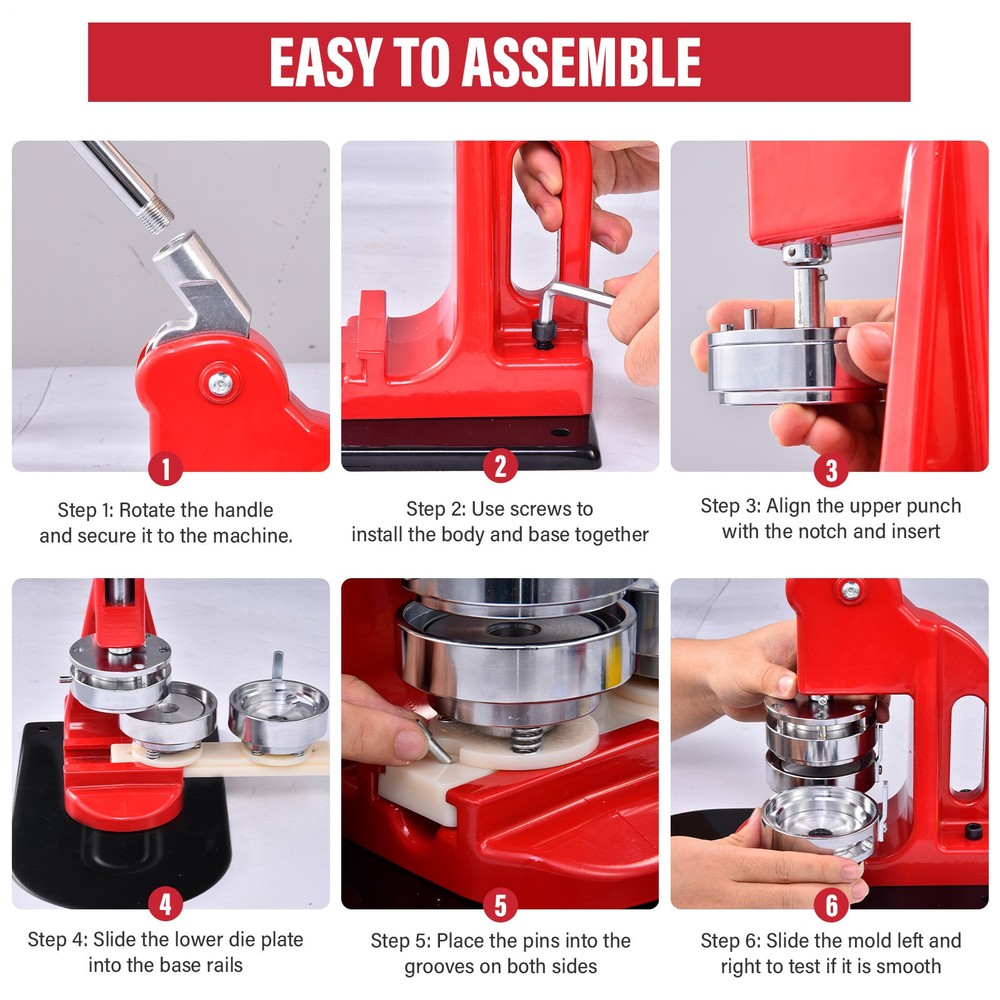 EASY TO ASSEMBLE

1

Step 1: Rotate the handle and secure it to the machine.

2

Step 2: Use screws to install the body and base together

3

Step 3: Align the upper punch with the notch and insert

4

Step 4: Slide the lower die plate into the base rails

5

Step 5: Place the pins into the grooves on both sides

6

Step 6: Slide the mold left and right to test if it is smooth