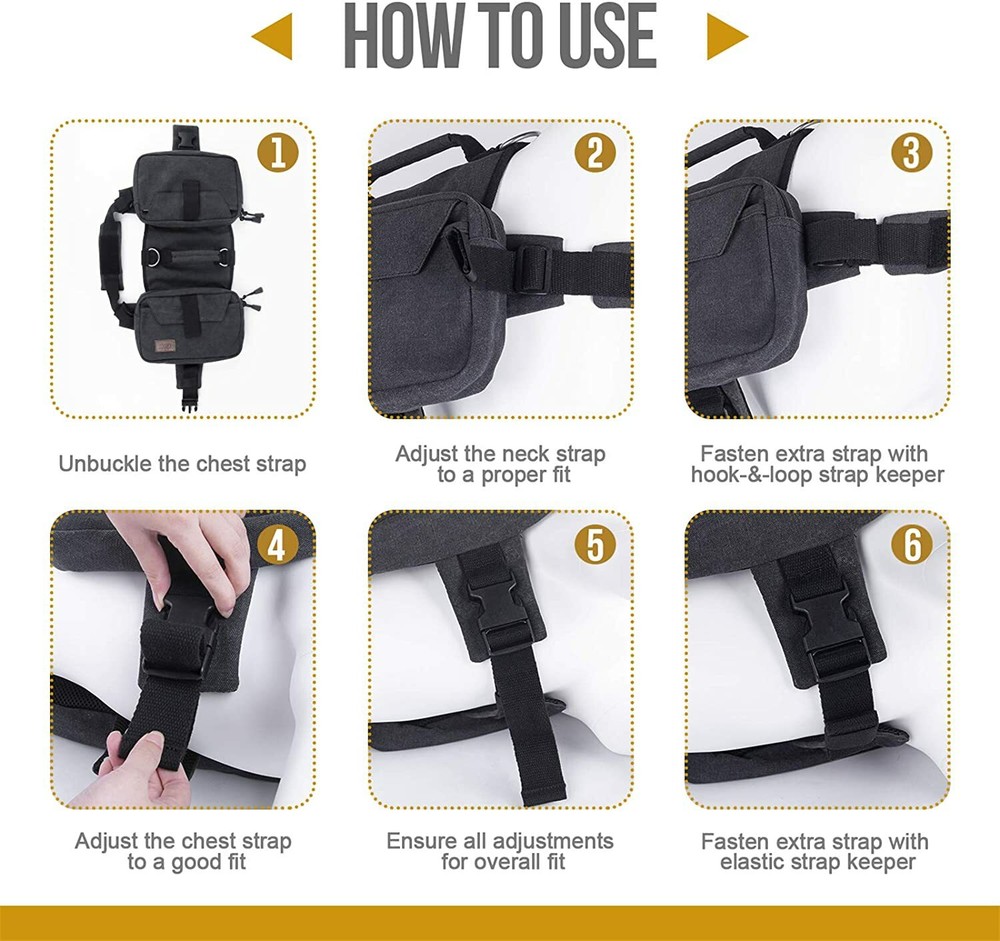 HOW TO USE

1

Unbuckle the chest strap

2

Adjust the neck strap to a proper fit

3

Fasten extra strap with hook-&-loop strap keeper

4

Adjust the chest strap to a good fit

5

Ensure all adjustments for overall fit

6

Fasten extra strap with elastic strap keeper