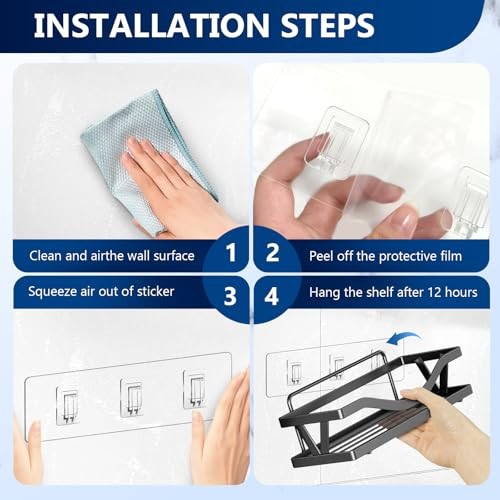 INSTALLATION STEPS

Clean and airthe wall surface 1

2 Peel off the protective film

Squeeze air out of sticker 3

4 Hang the shelf after 12 hours