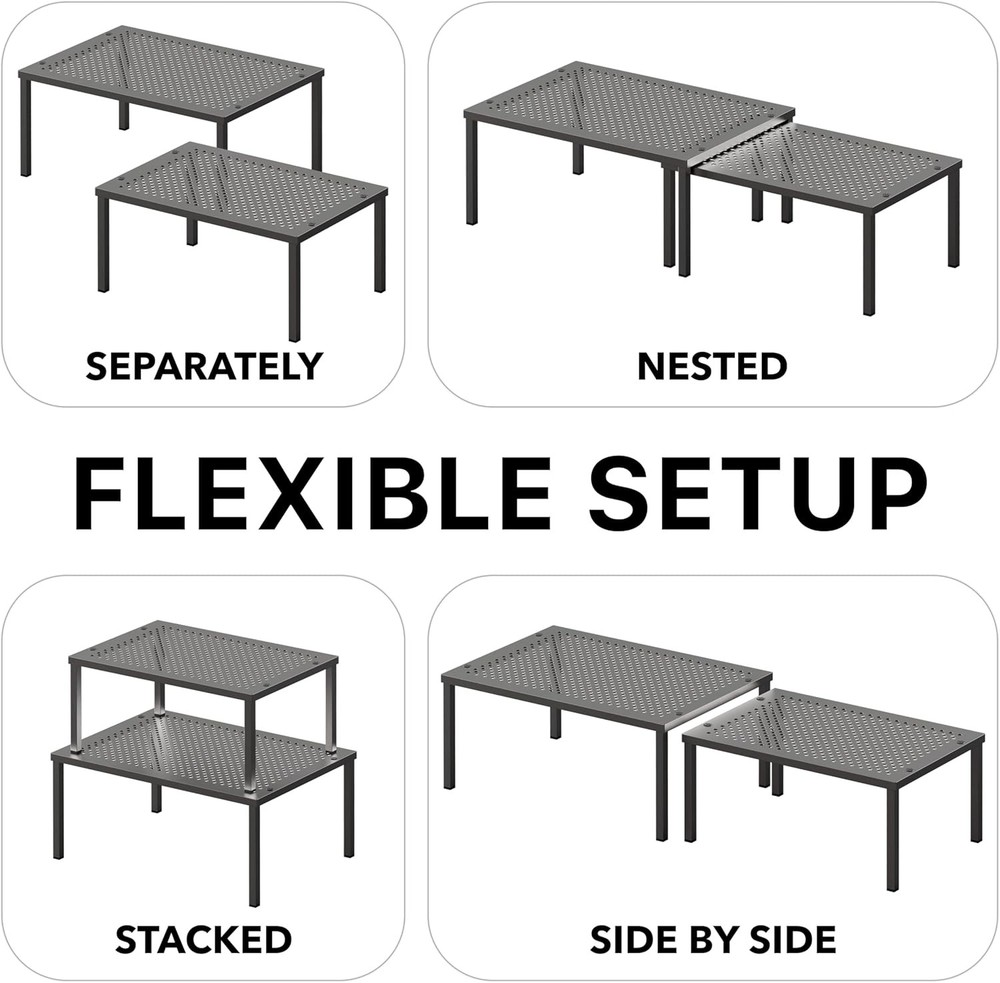 SEPARATELY

NESTED

FLEXIBLE SETUP

STACKED

SIDE BY SIDE