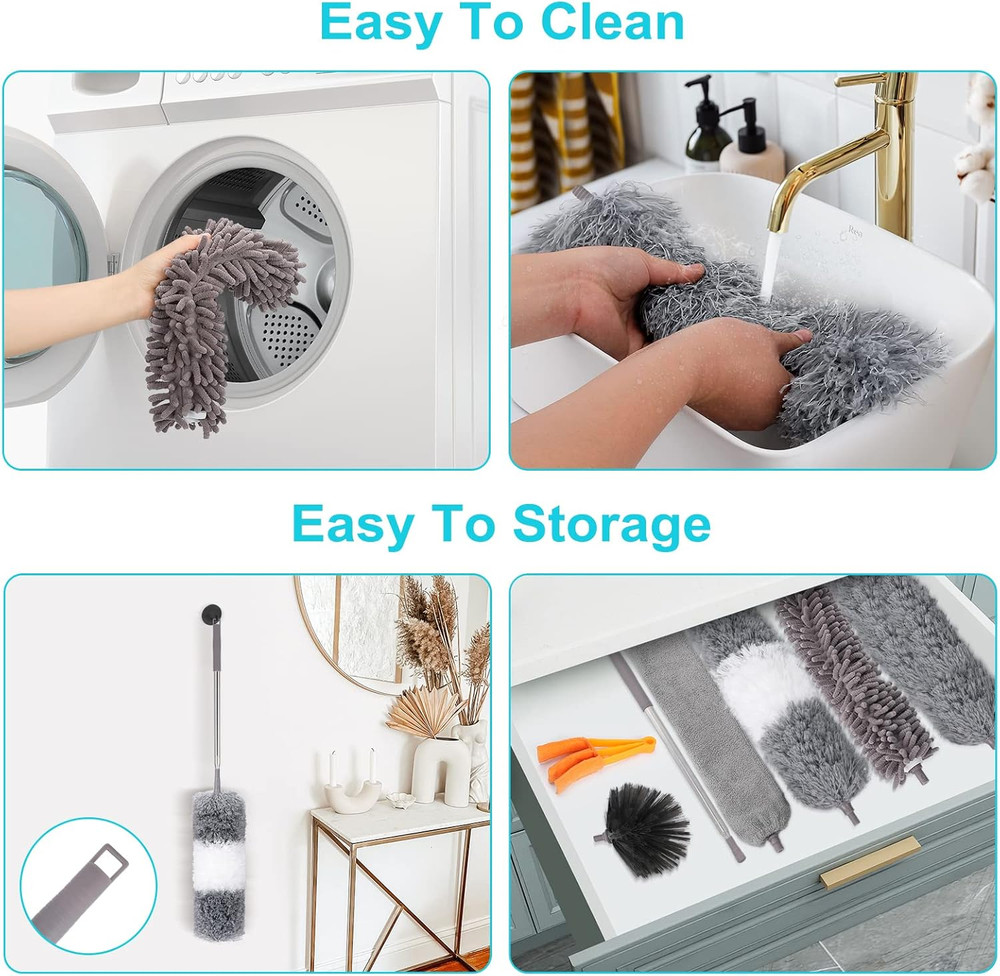 Easy To Clean

Easy To Storage