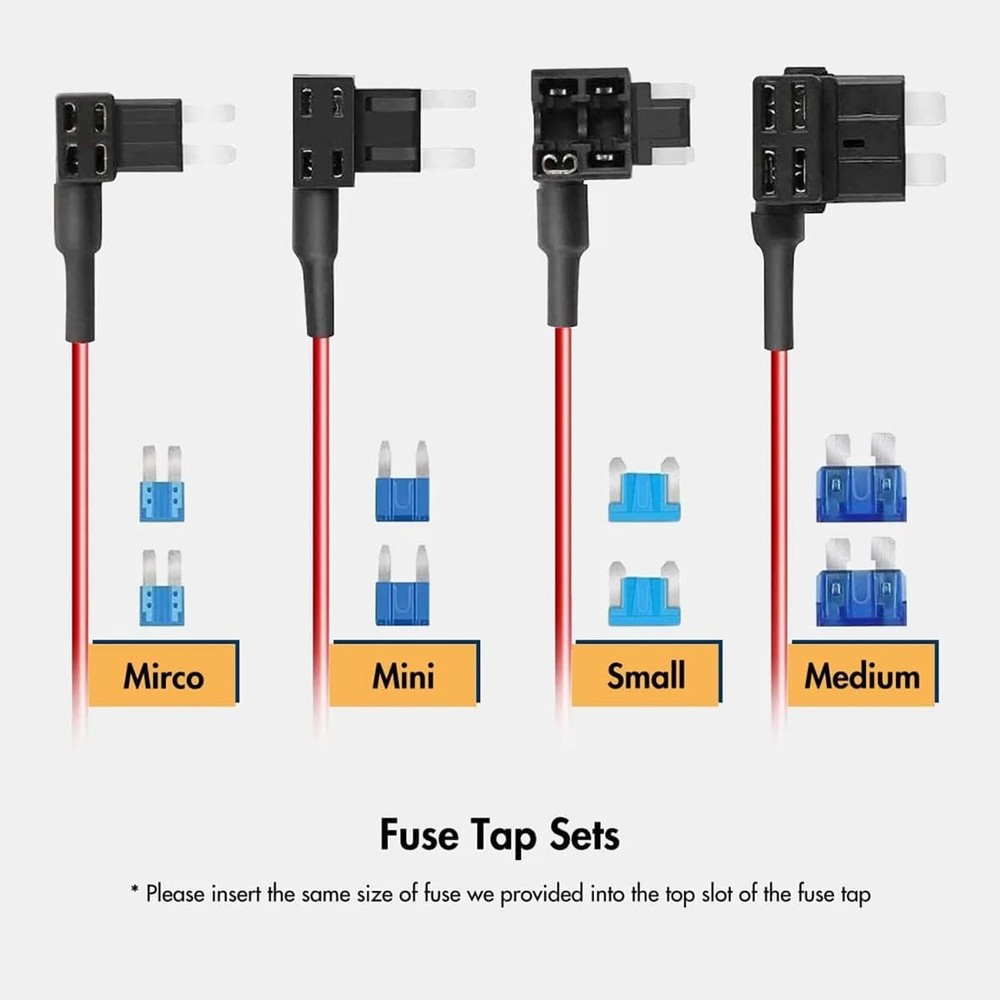 Mirco

Mini

Small

Medium

Fuse Tap Sets

* Please insert the same size of fuse we provided into the top slot of the fuse tap