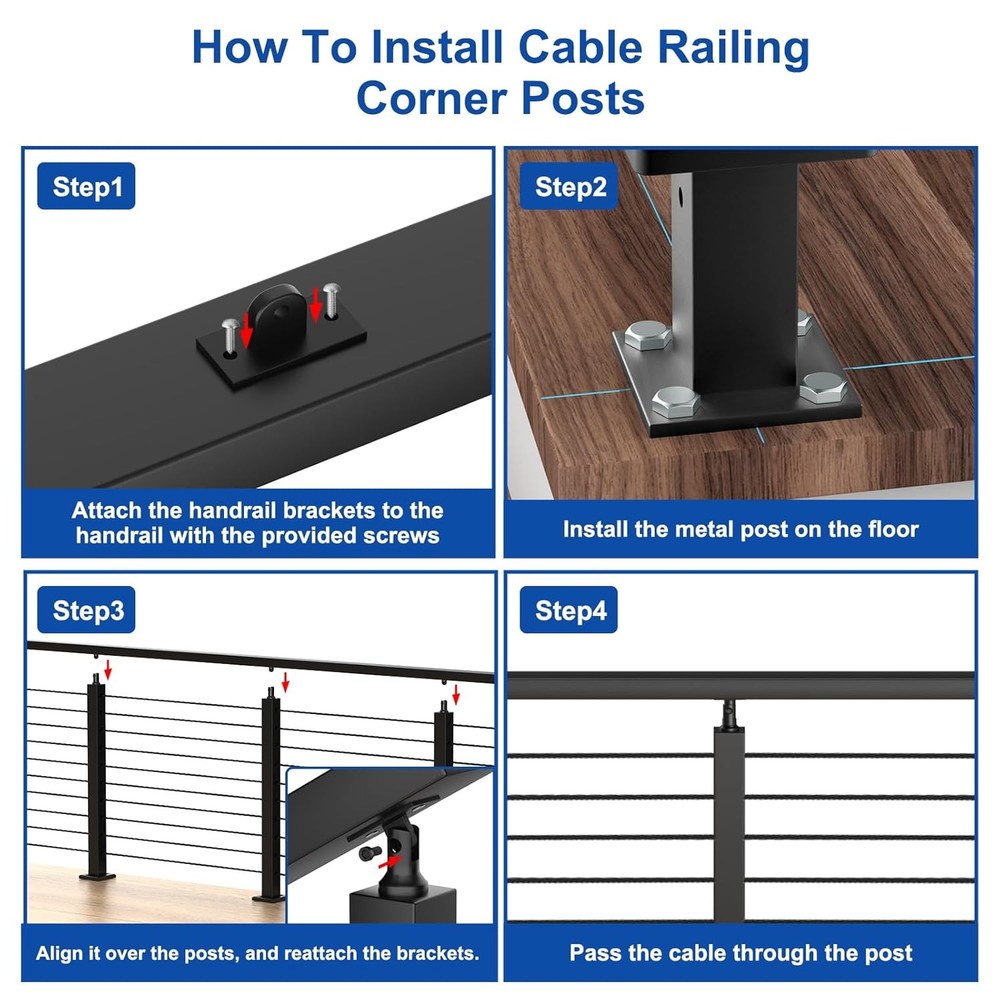 How To Install Cable Railing Corner Posts

Step1

Attach the handrail brackets to the handrail with the provided screws

Step2

Install the metal post on the floor

Step3

Align it over the posts, and reattach the brackets.

Step4

Pass the cable through the post