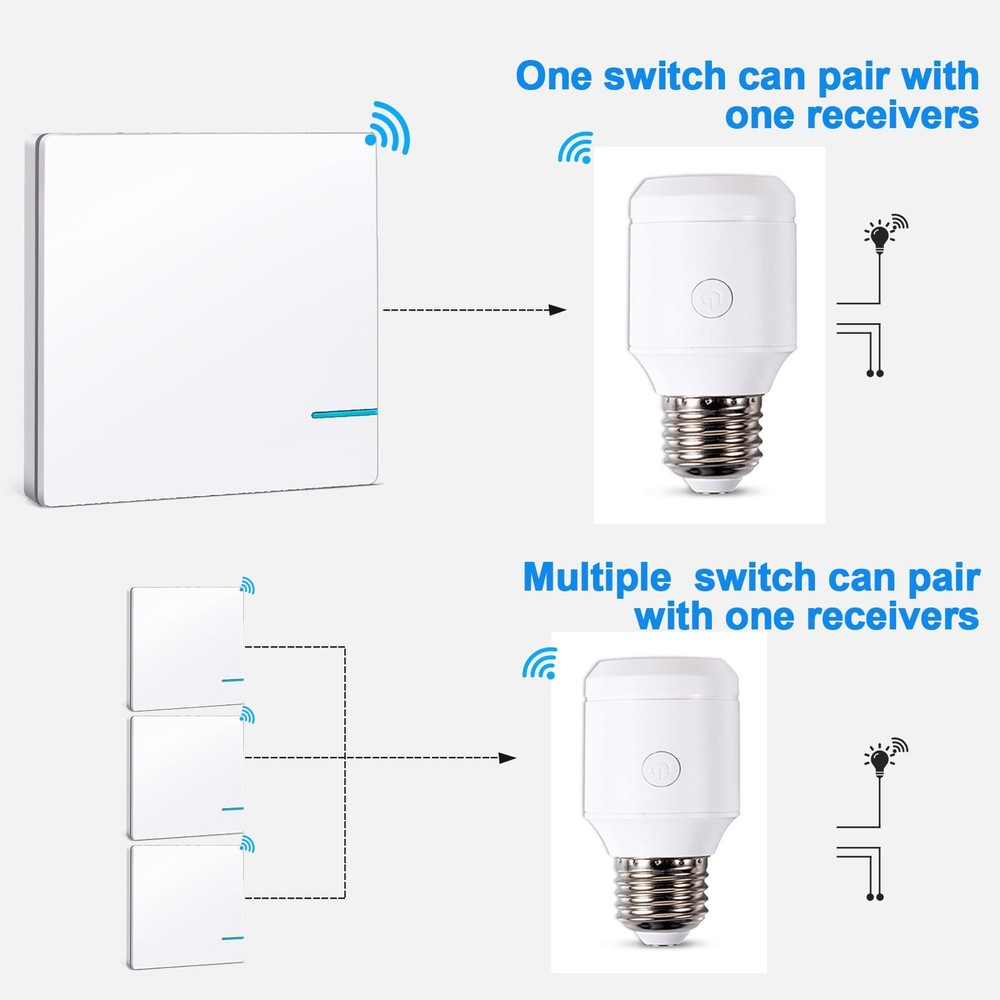 One switch can pair with one receivers

Multiple  switch can pair with one receivers