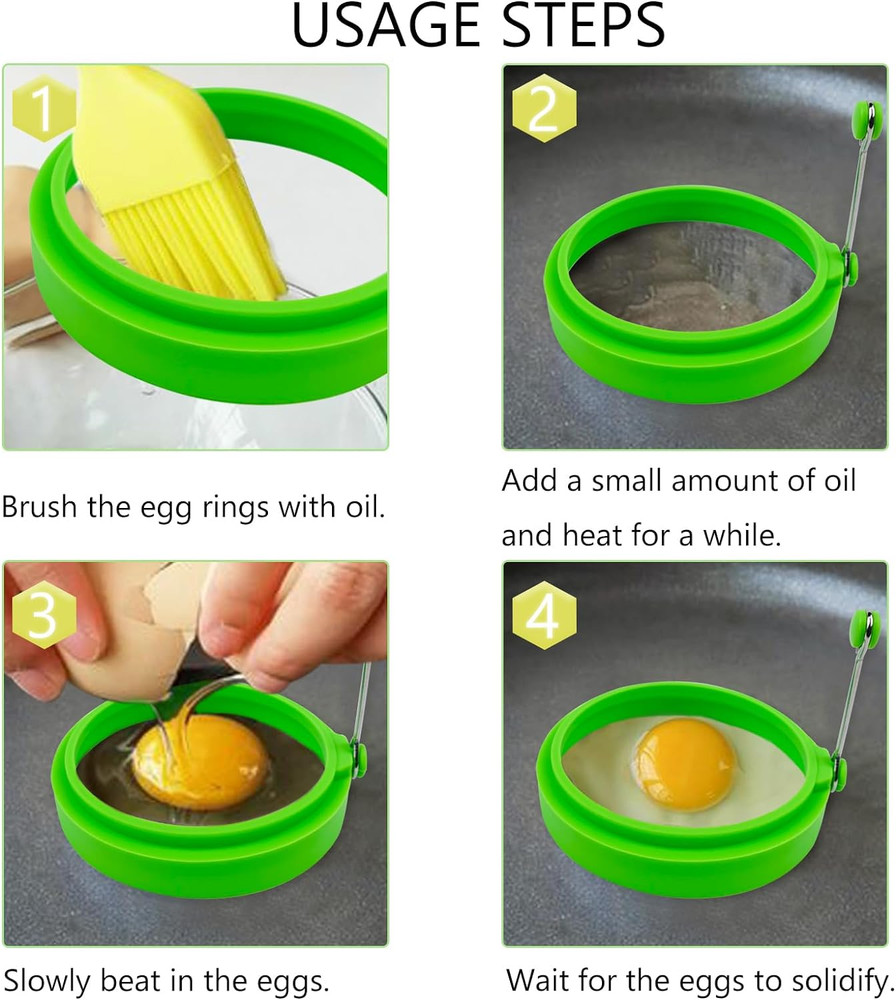 USAGE STEPS

1

Brush the egg rings with oil.

2

Add a small amount of oil and heat for a while.

3

Slowly beat in the eggs.

4

Wait for the eggs to solidify.