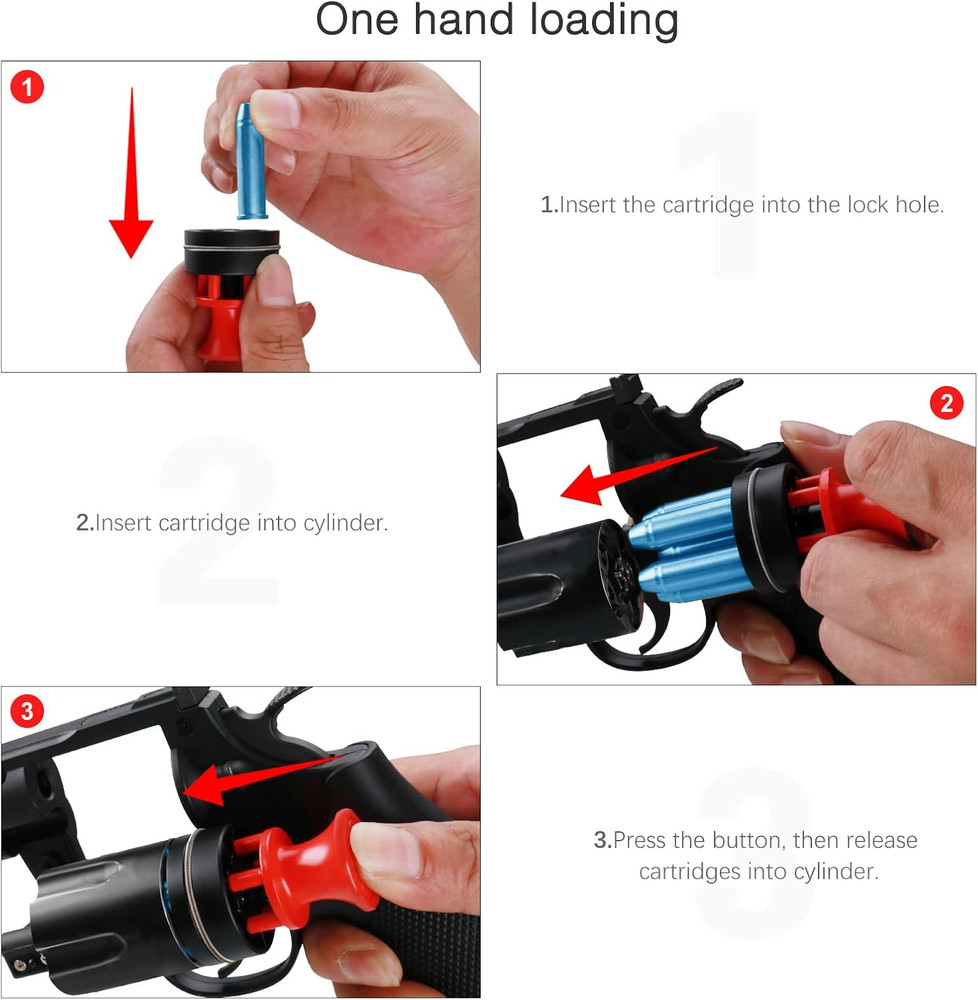 One hand loading

1

1

1.Insert the cartridge into the lock hole.

2

2

2.Insert cartridge into cylinder.

3

3

3.Press the button, then release cartridges into cylinder.