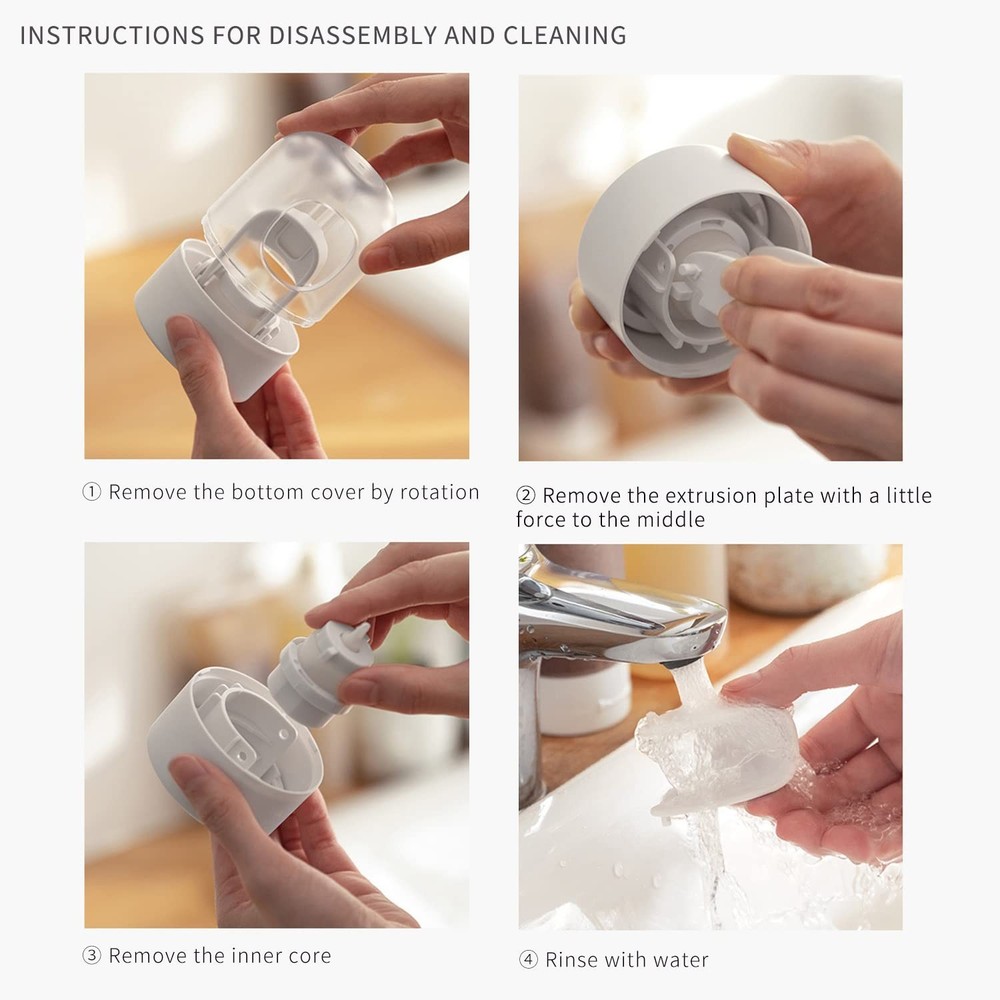 INSTRUCTIONS FOR DISASSEMBLY AND CLEANING

① Remove the bottom cover by rotation

② Remove the extrusion plate with a little force to the middle

③ Remove the inner core

④ Rinse with water