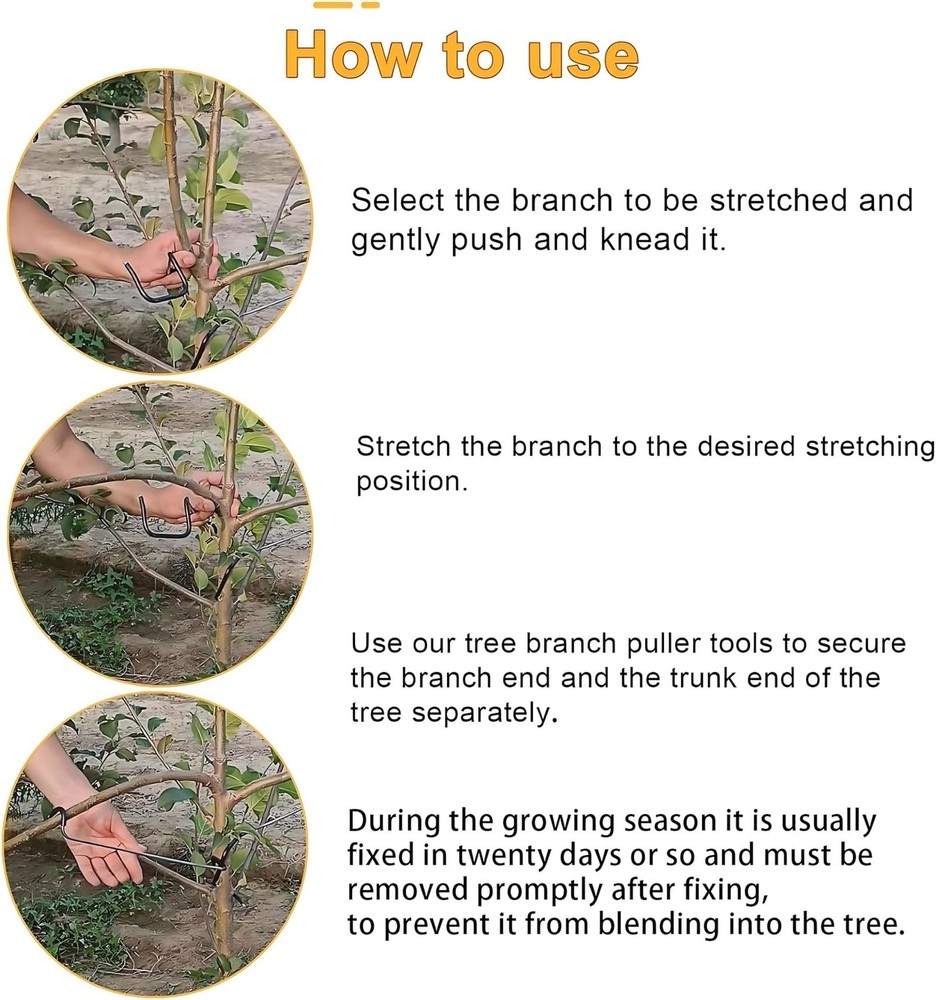 How to use

Select the branch to be stretched and gently push and knead it.

Stretch the branch to the desired stretching position.

Use our tree branch puller tools to secure the branch end and the trunk end of the tree separately.

During the growing season it is usually fixed in twenty days or so and must be removed promptly after fixing, to prevent it from blending into the tree.