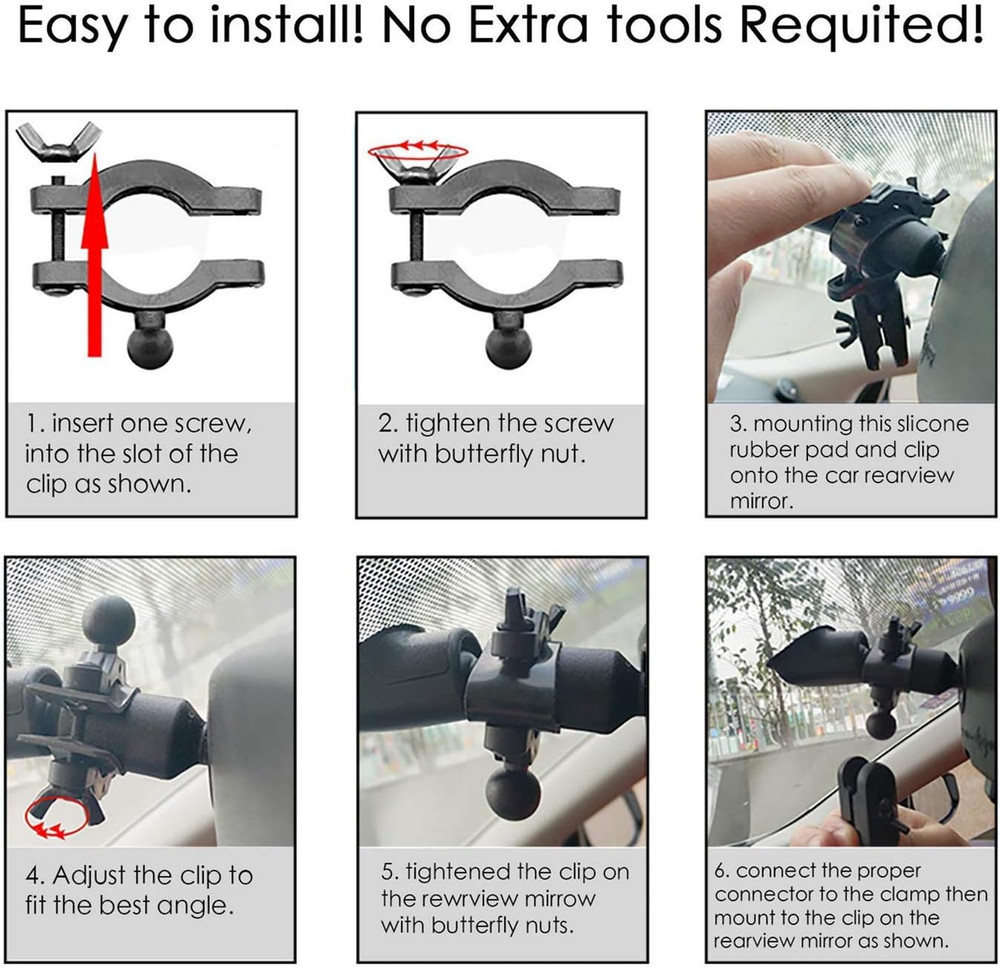 Easy to install! No Extra tools Requited!

1. insert one screw, into the slot of the clip as shown.

2. tighten the screw with butterfly nut.

3. mounting this slicone rubber pad and clip onto the car rearview mirror.

4. Adjust the clip to fit the best angle.

5. tightened the clip on the rewrview mirrow with butterfly nuts.

6. connect the proper connector to the clamp then mount to the clip on the rearview mirror as shown.