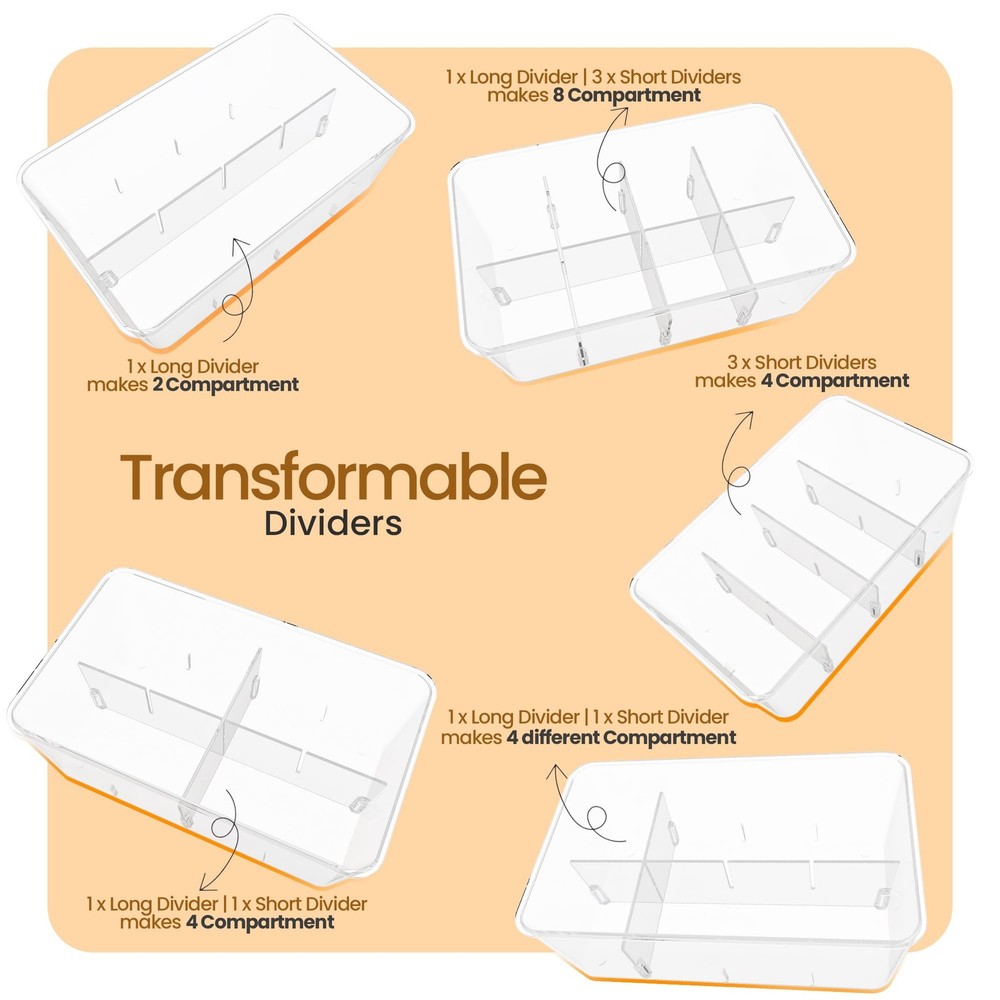 1 x Long Divider | 3 x Short Dividers
makes 8 Compartment

1 x Long Divider
makes 2 Compartment

3 x Short Dividers
makes 4 Compartment

Transformable
Dividers

1 x Long Divider | 1 x Short Divider
makes 4 different Compartment

1 x Long Divider | 1 x Short Divider
makes 4 Compartment