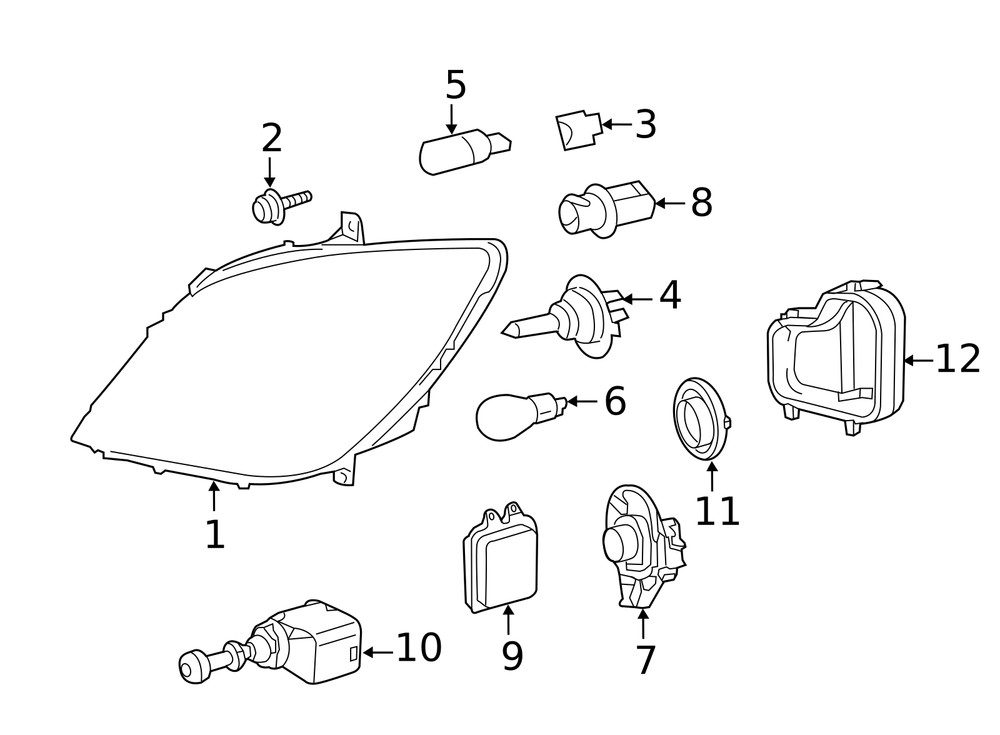 5
3
2
8
4
12
6
11
1
9
7
10