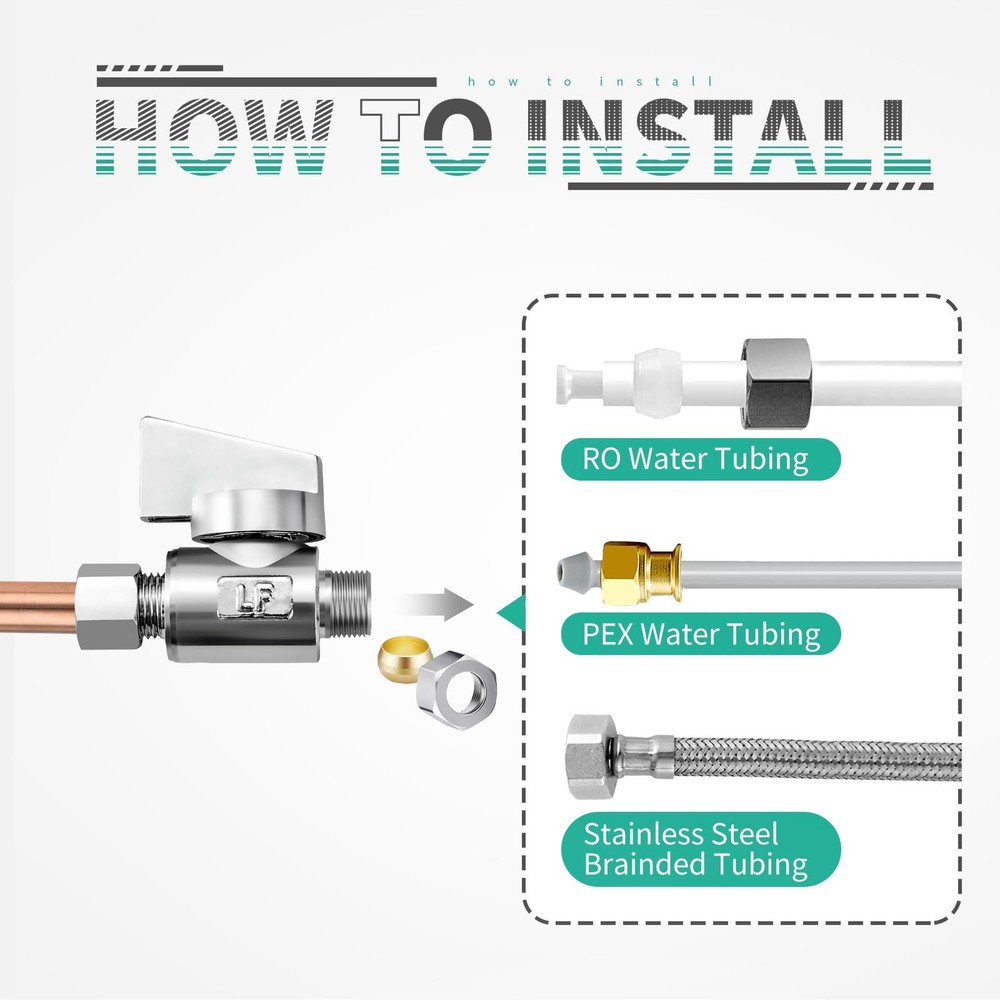 how to install

HOW TO INSTALL

LF

RO Water Tubing

PEX Water Tubing

Stainless Steel Brainded Tubing