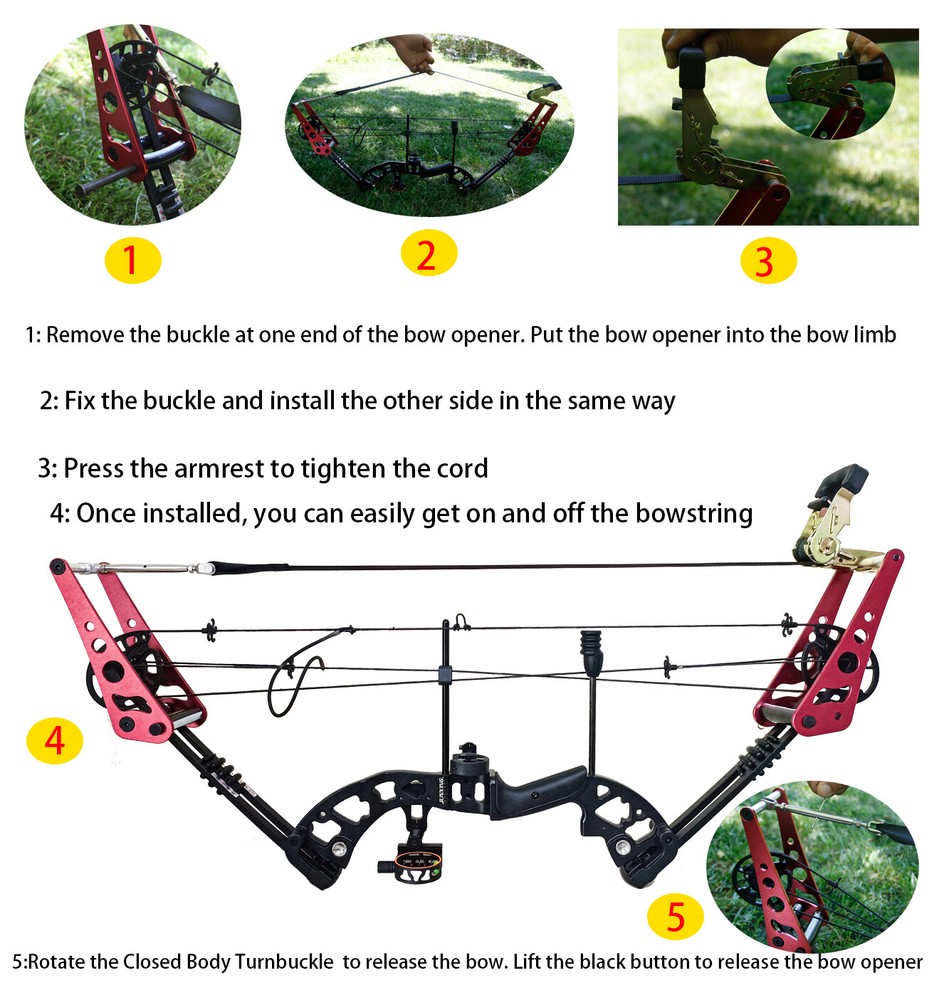 1

2

3

1: Remove the buckle at one end of the bow opener. Put the bow opener into the bow limb

2: Fix the buckle and install the other side in the same way

3: Press the armrest to tighten the cord

4: Once installed, you can easily get on and off the bowstring

4

5

5:Rotate the Closed Body Turnbuckle to release the bow. Lift the black button to release the bow opener