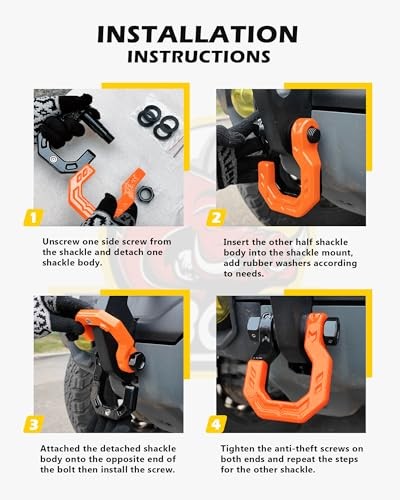 INSTALLATION
INSTRUCTIONS

1

Unscrew one side screw from the shackle and detach one shackle body.

2

Insert the other half shackle body into the shackle mount, add rubber washers according to needs.

3

Attached the detached shackle body onto the opposite end of the bolt then install the screw.

4

Tighten the anti-theft screws on both ends and repeat the steps for the other shackle.