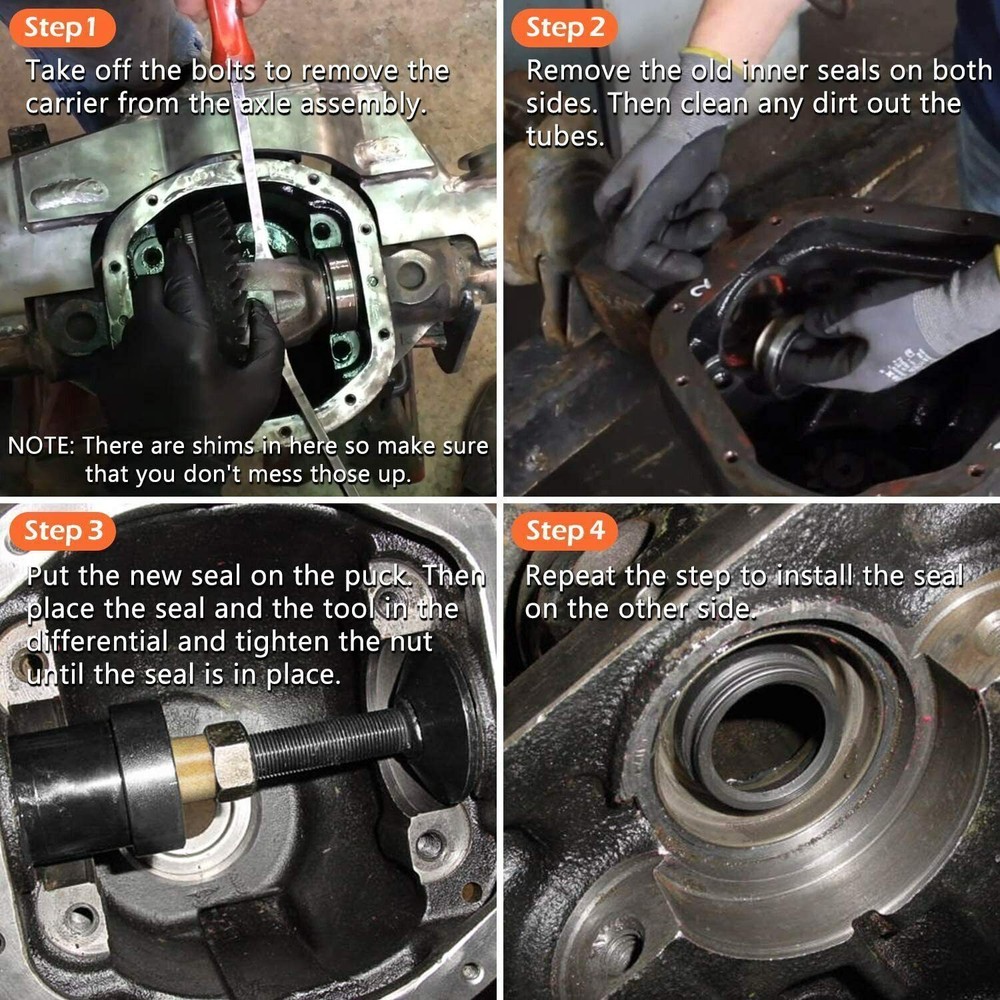 Step 1
Take off the bolts to remove the carrier from the axle assembly.

NOTE: There are shims in here so make sure that you don't mess those up.

Step 2
Remove the old inner seals on both sides. Then clean any dirt out the tubes.

Step 3
Put the new seal on the puck. Then place the seal and the tool in the differential and tighten the nut until the seal is in place.

Step 4
Repeat the step to install the seal on the other side.