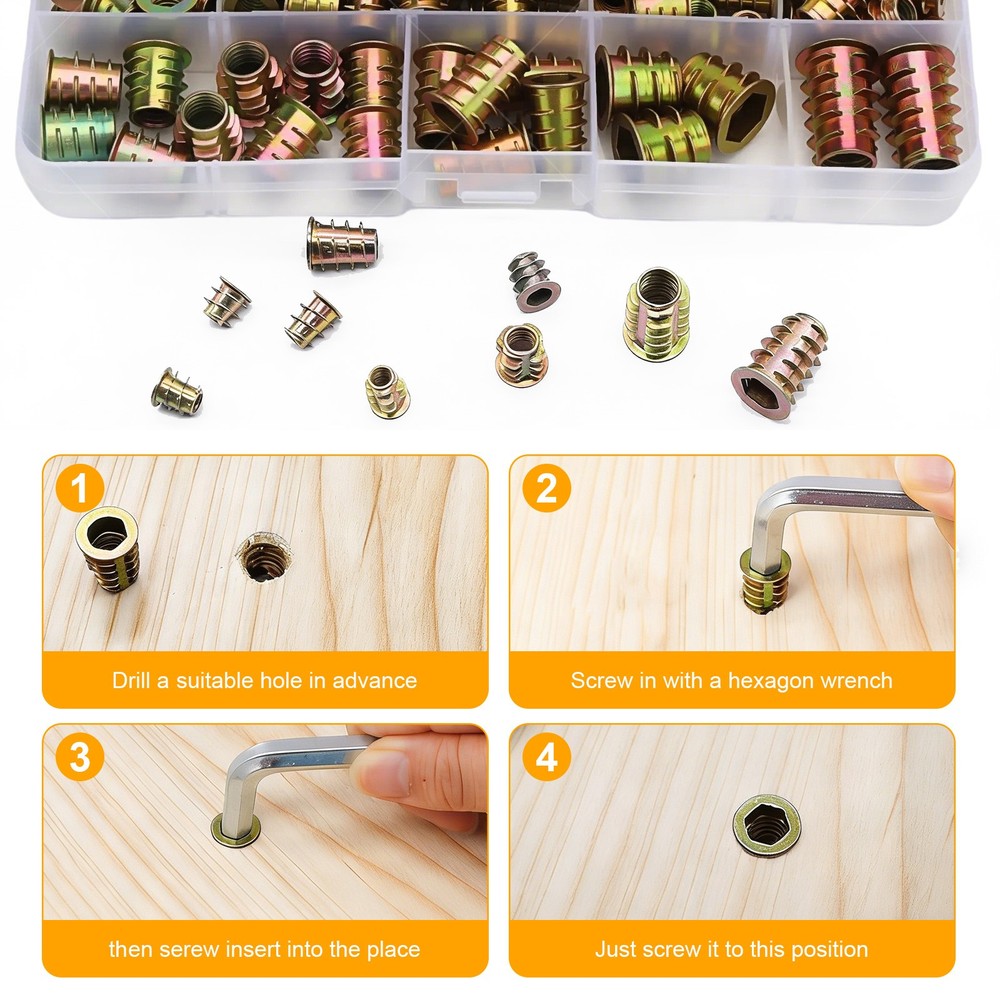 1

Drill a suitable hole in advance

2

Screw in with a hexagon wrench

3

then serew insert into the place

4

Just screw it to this position