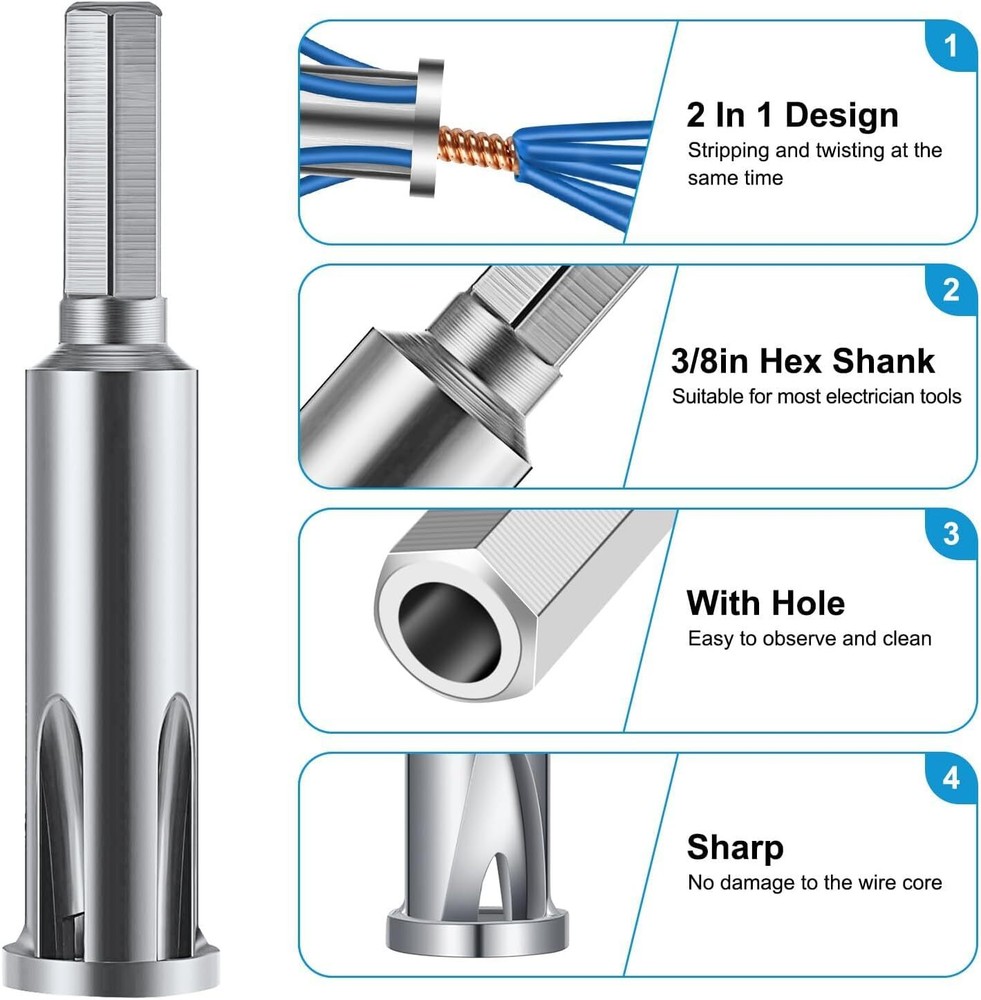 1
2 In 1 Design
Stripping and twisting at the same time

2
3/8in Hex Shank
Suitable for most electrician tools

3
With Hole
Easy to observe and clean

4
Sharp
No damage to the wire core