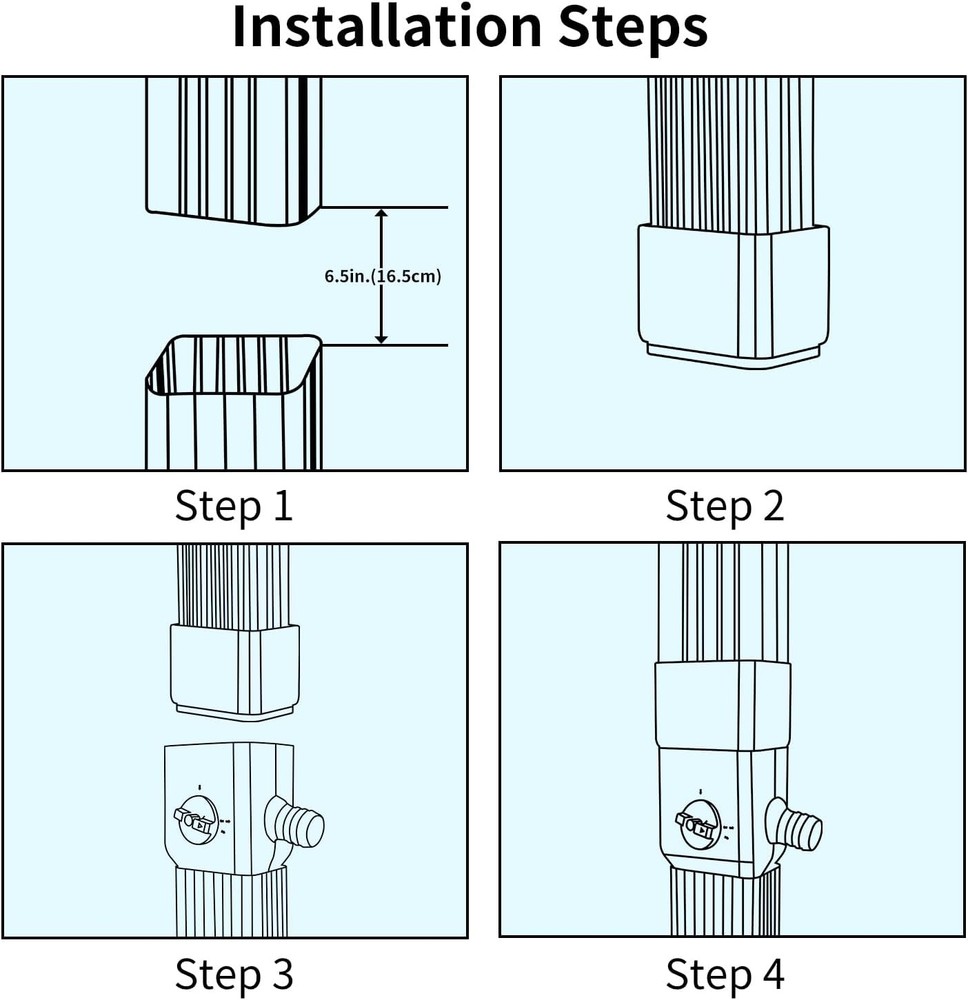 Installation Steps

6.5in.(16.5cm)

Step 1

Step 2

Step 3

Step 4