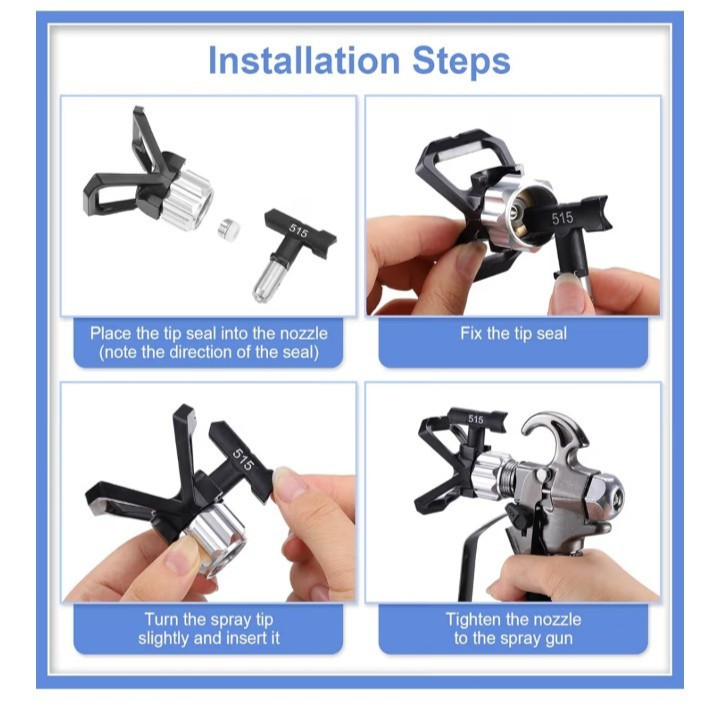 Installation Steps

515

Place the tip seal into the nozzle (note the direction of the seal)

515

Fix the tip seal

515

Turn the spray tip slightly and insert it

515

Tighten the nozzle to the spray gun