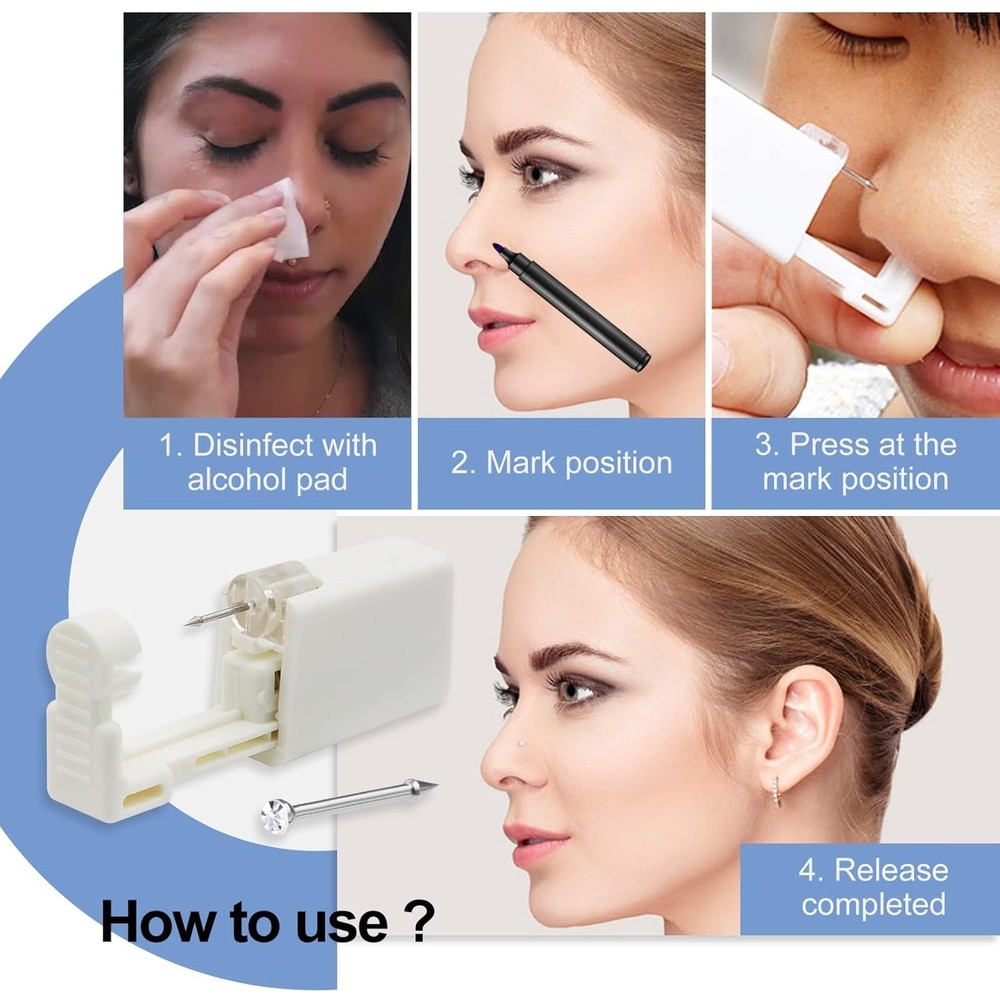 1. Disinfect with alcohol pad

2. Mark position

3. Press at the mark position

4. Release completed

How to use ?