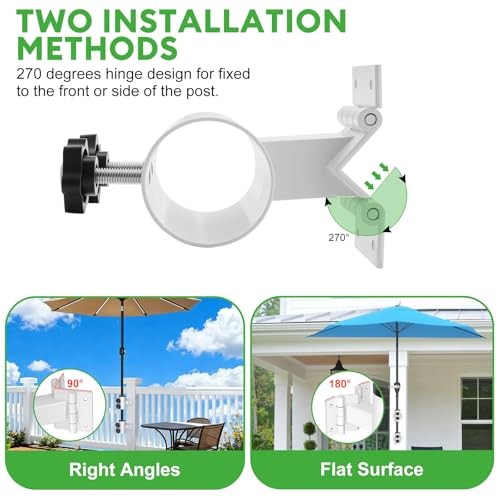 TWO INSTALLATION METHODS

270 degrees hinge design for fixed to the front or side of the post.

270°

90°

Right Angles

180°

Flat Surface