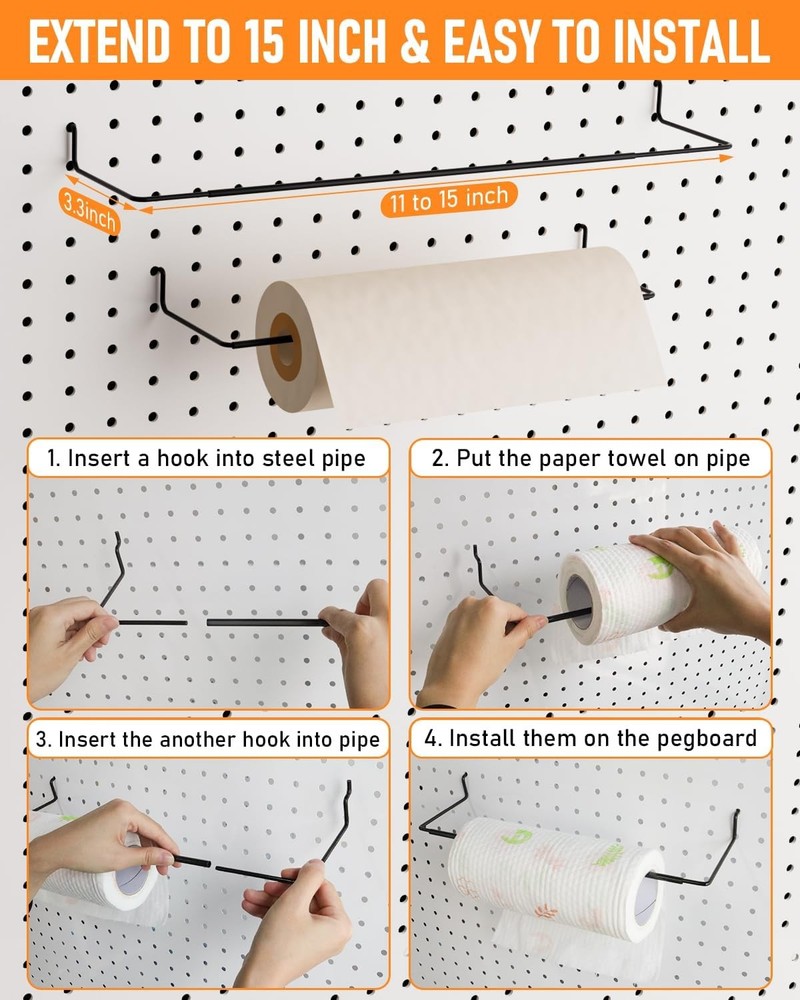 EXTEND TO 15 INCH & EASY TO INSTALL

3.3inch

11 to 15 inch

1. Insert a hook into steel pipe

2. Put the paper towel on pipe

3. Insert the another hook into pipe

4. Install them on the pegboard