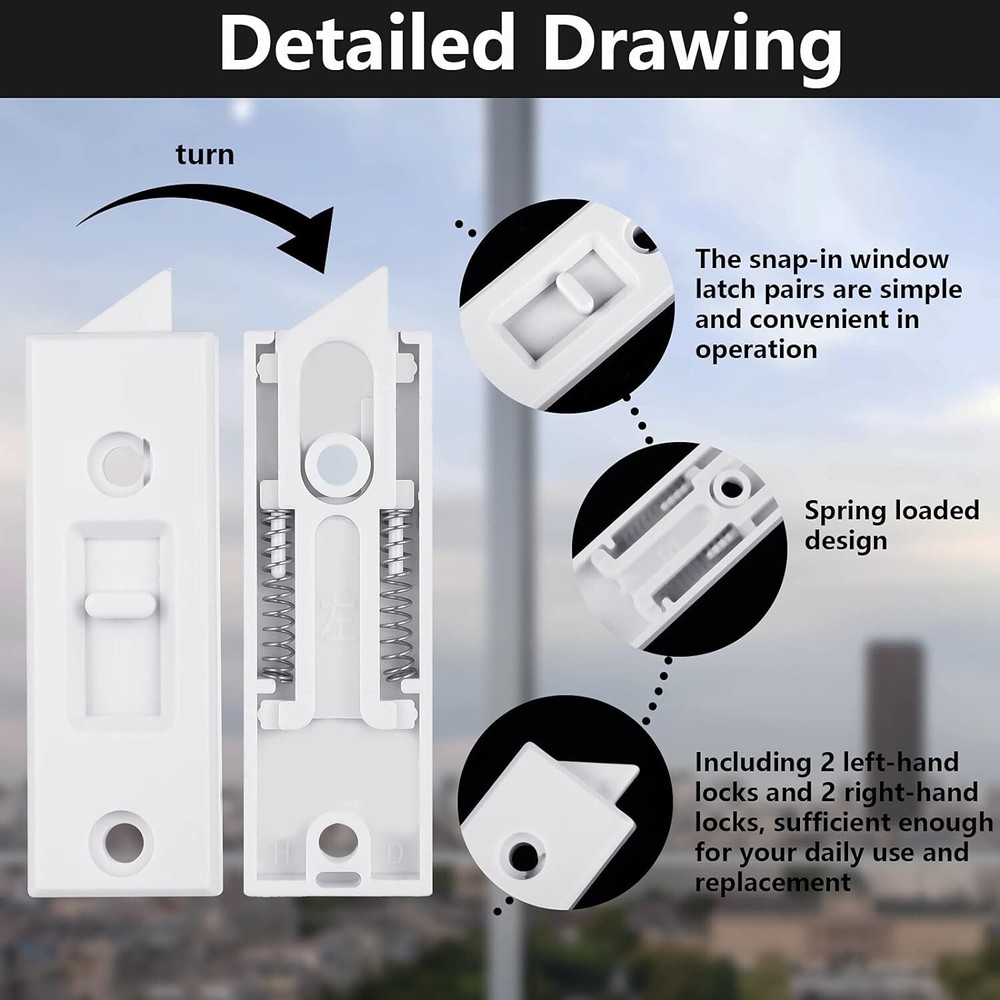 Detailed Drawing

turn

左

H D

The snap-in window latch pairs are simple and convenient in operation

Spring loaded design

Including 2 left-hand locks and 2 right-hand locks, sufficient enough for your daily use and replacement