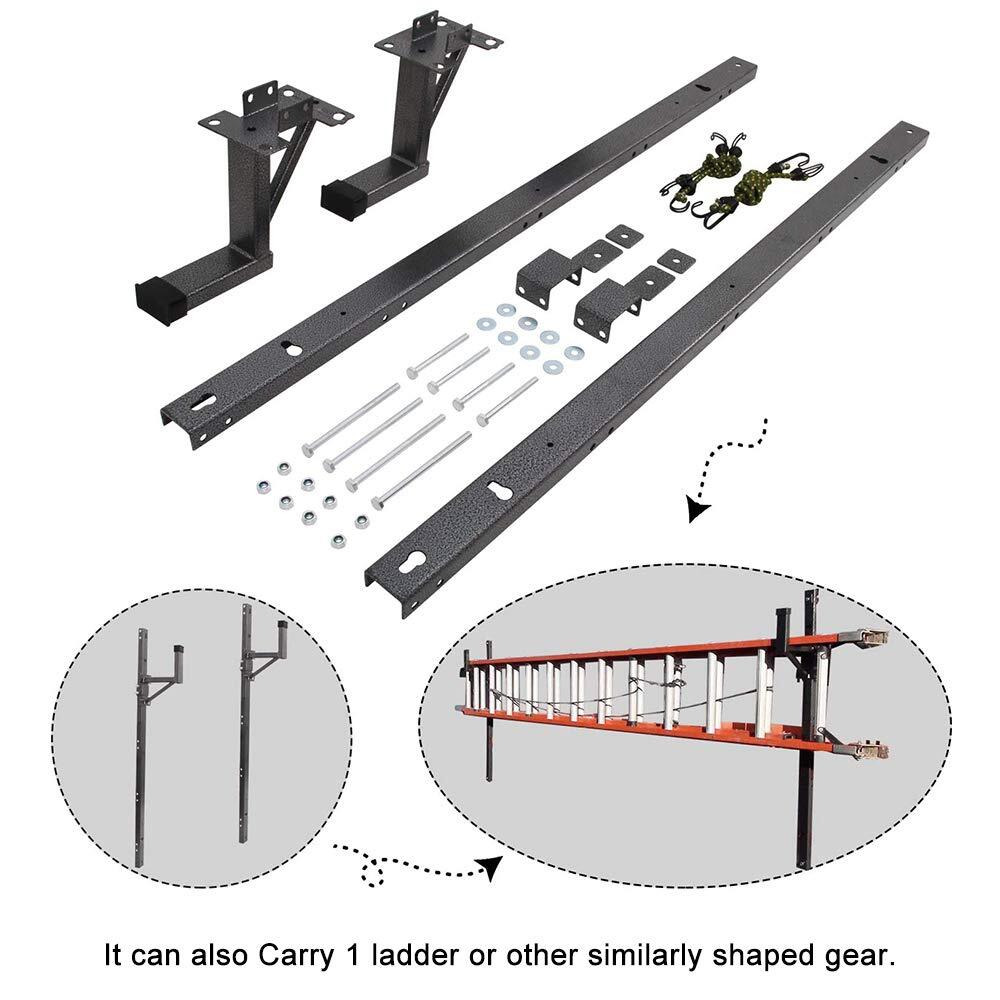 It can also Carry 1 ladder or other similarly shaped gear.