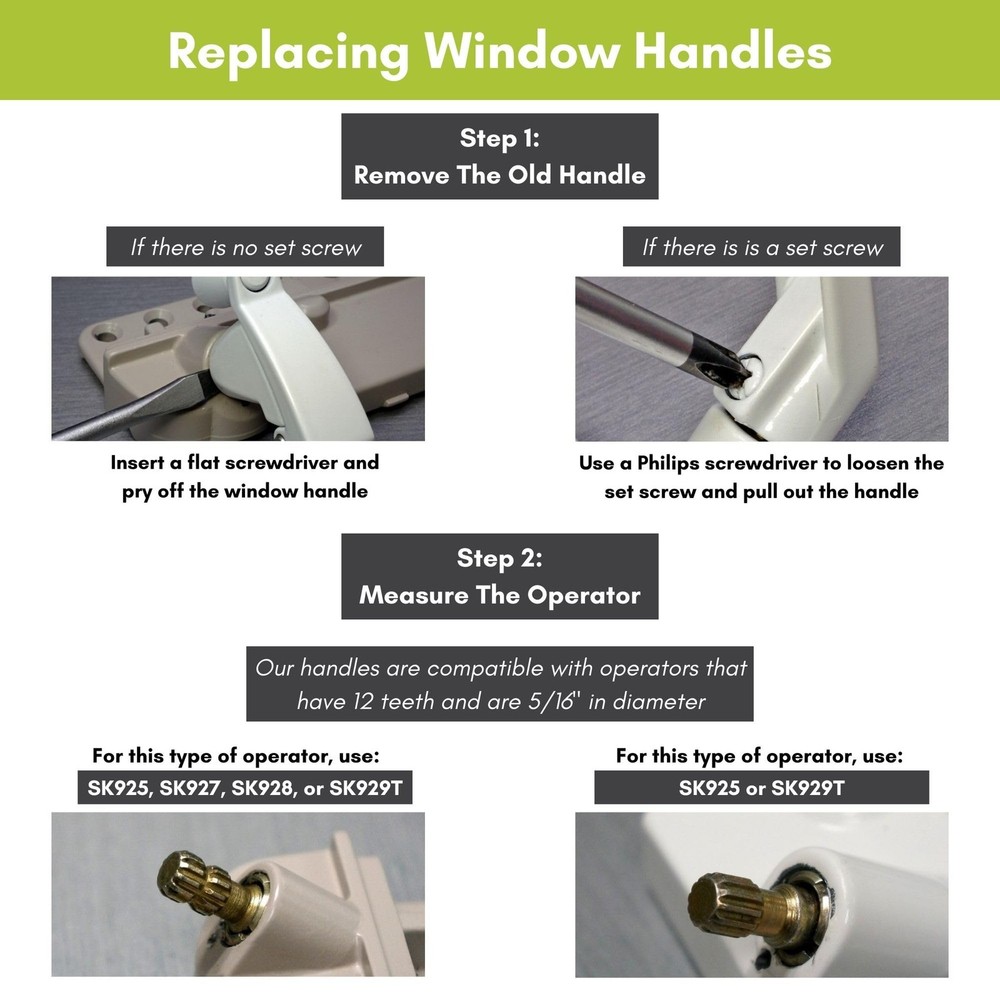 Replacing Window Handles

Step 1:
Remove The Old Handle

If there is no set screw

Insert a flat screwdriver and pry off the window handle

If there is is a set screw

Use a Philips screwdriver to loosen the set screw and pull out the handle

Step 2:
Measure The Operator

Our handles are compatible with operators that have 12 teeth and are 5/16" in diameter

For this type of operator, use:
SK925, SK927, SK928, or SK929T

For this type of operator, use:
SK925 or SK929T