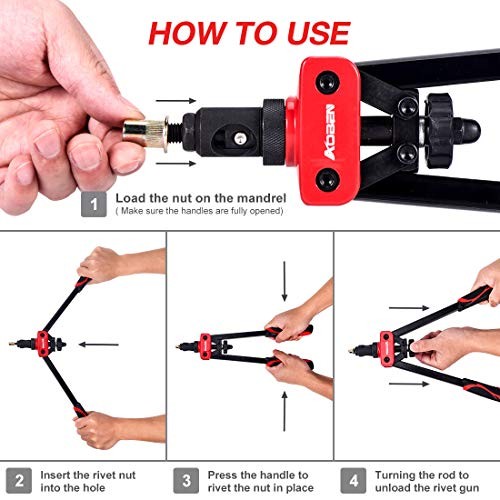 HOW TO USE

AOBEN

1 Load the nut on the mandrel
( Make sure the handles are fully opened)

2 Insert the rivet nut into the hole

3 Press the handle to rivet the nut in place

4 Turning the rod to unload the rivet gun