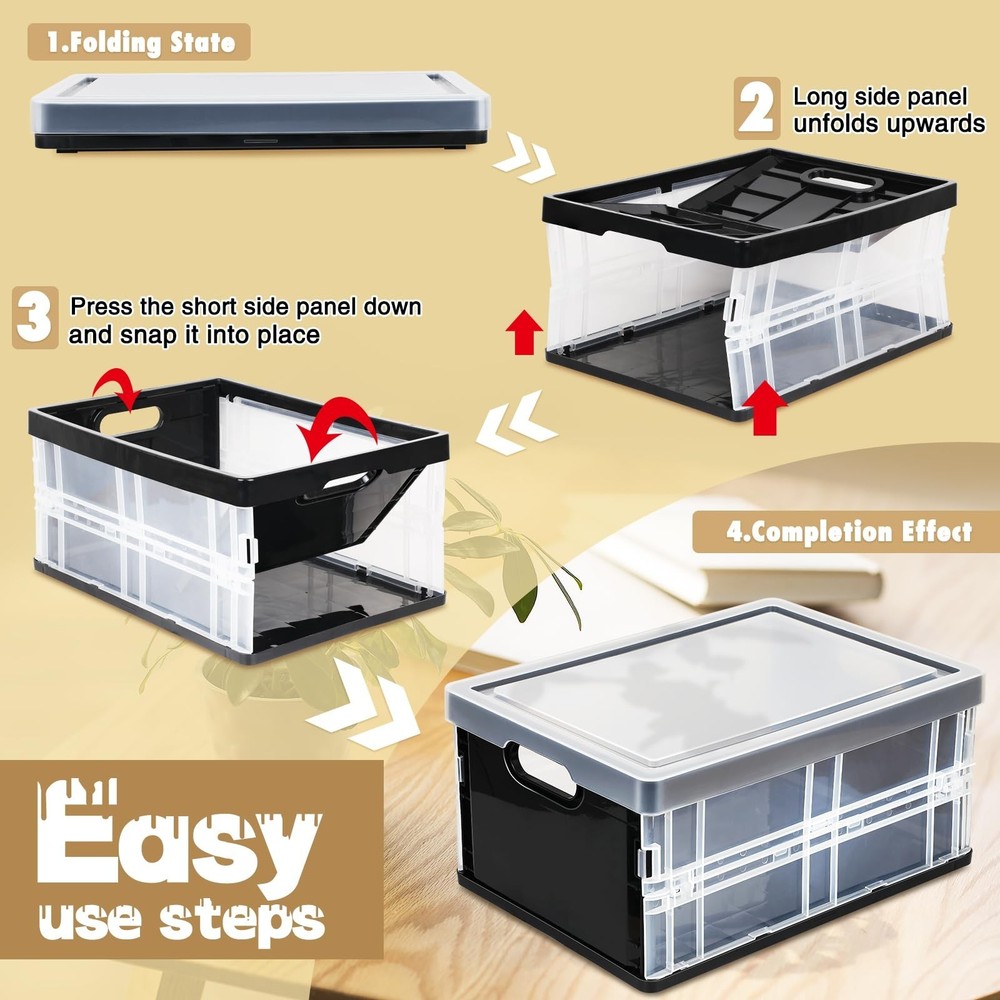 1.Folding State

2 Long side panel unfolds upwards

3 Press the short side panel down and snap it into place

4.Completion Effect

Easy use steps