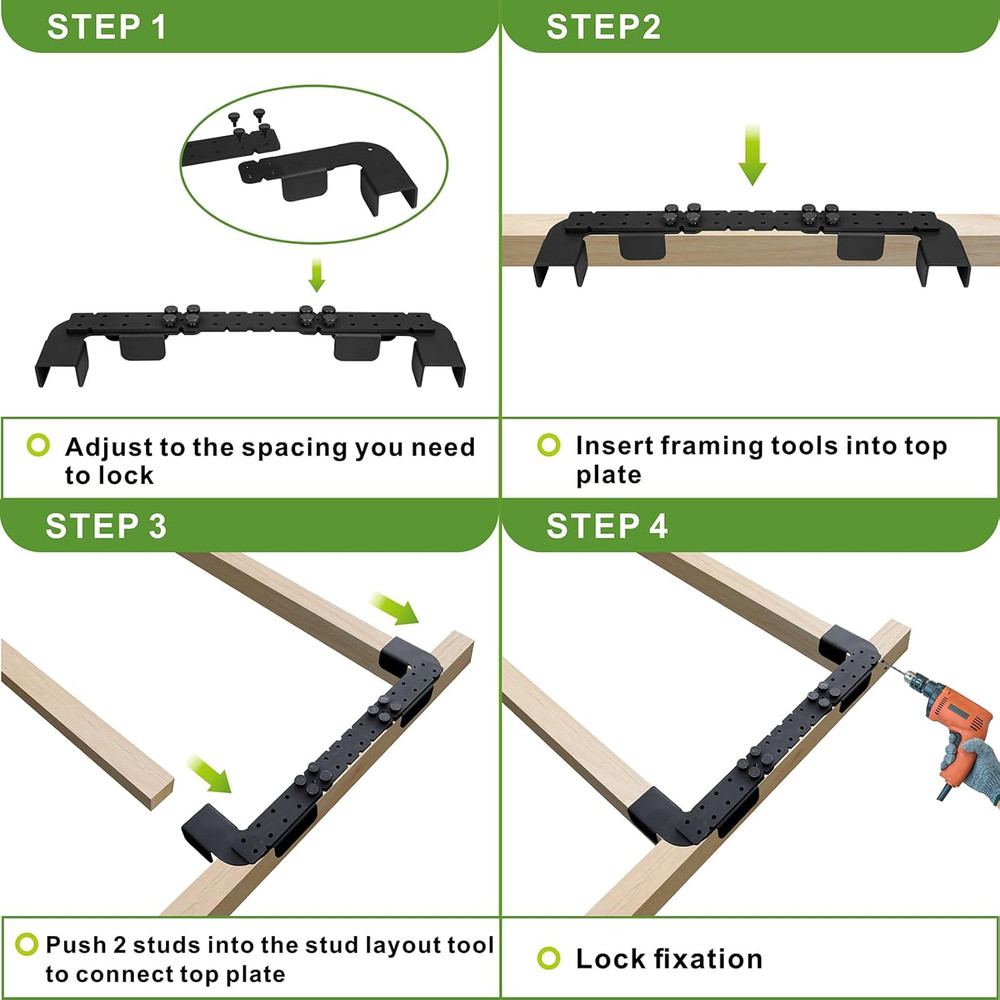 STEP 1

Adjust to the spacing you need to lock

STEP2

Insert framing tools into top plate

STEP 3

Push 2 studs into the stud layout tool to connect top plate

STEP 4

Lock fixation