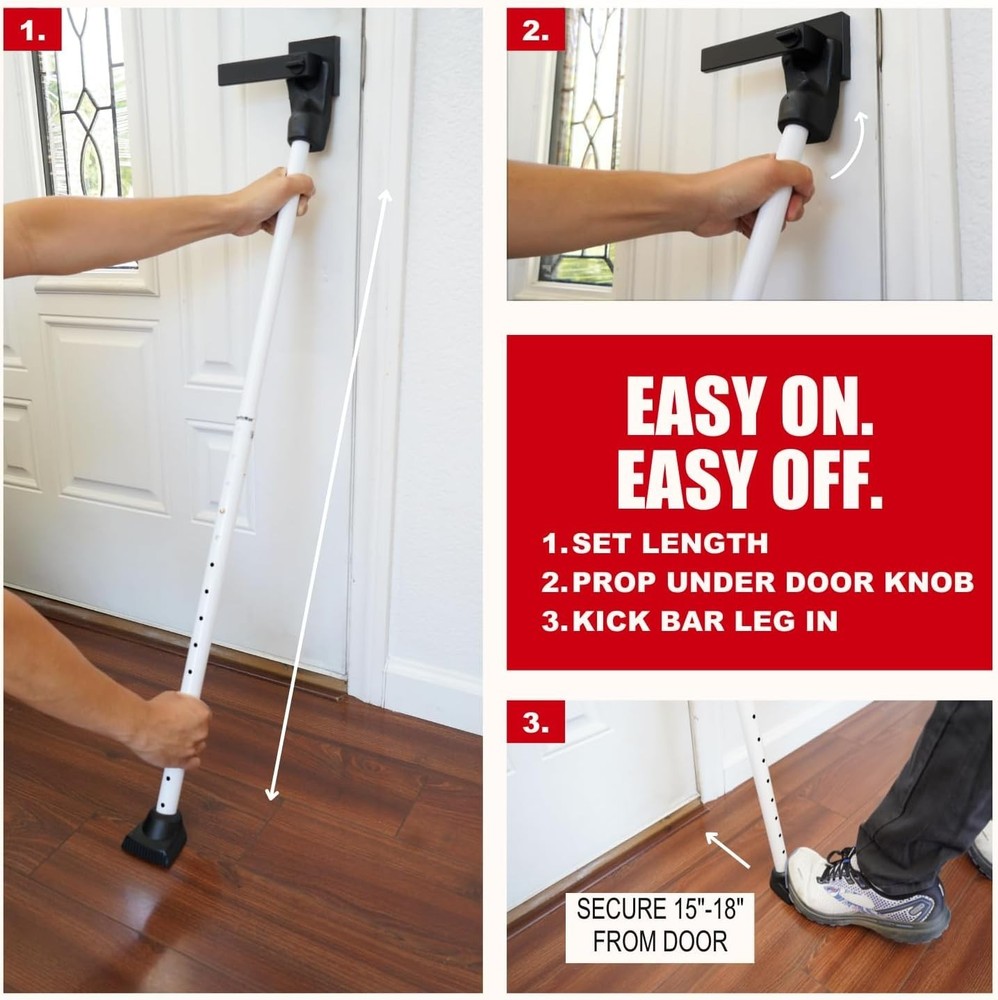 1.

2.

EASY ON.
EASY OFF.

1.SET LENGTH
2.PROP UNDER DOOR KNOB
3.KICK BAR LEG IN

3.

SECURE 15"-18" FROM DOOR