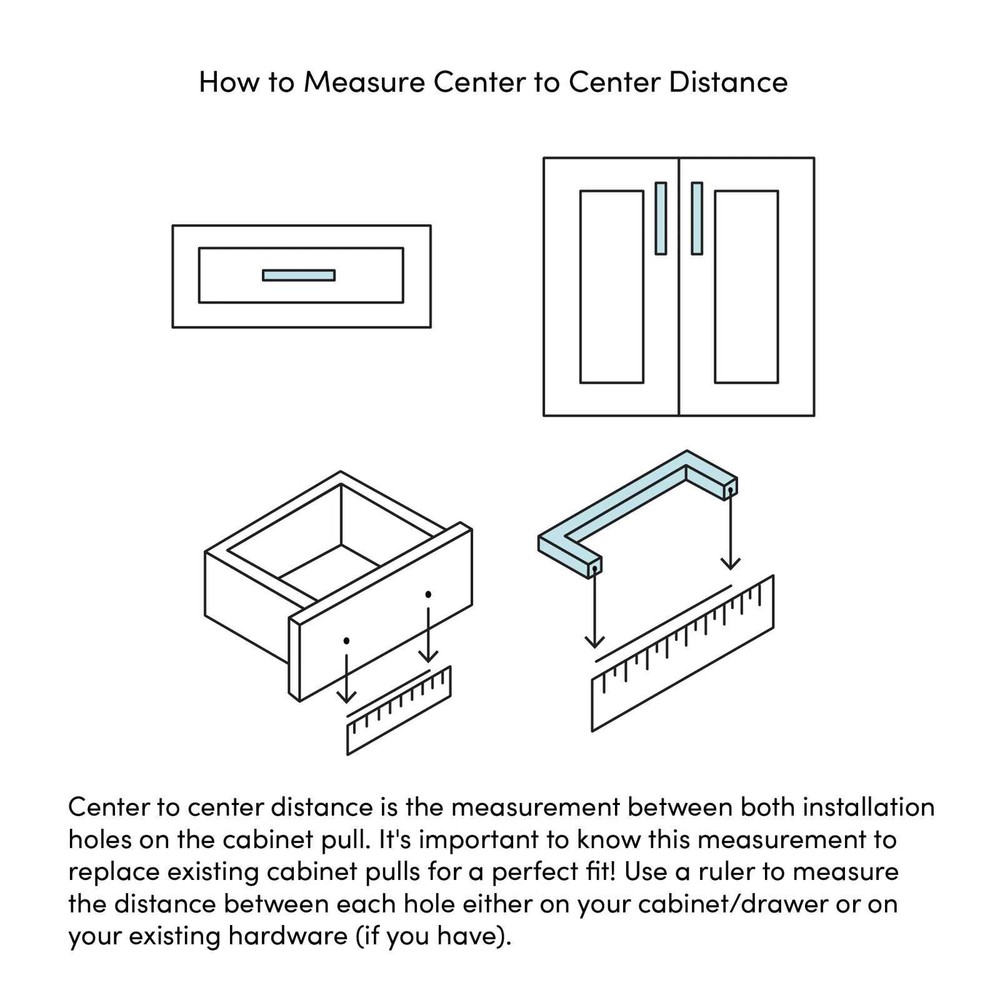 How to Measure Center to Center Distance

Center to center distance is the measurement between both installation holes on the cabinet pull. It's important to know this measurement to replace existing cabinet pulls for a perfect fit! Use a ruler to measure the distance between each hole either on your cabinet/drawer or on your existing hardware (if you have).