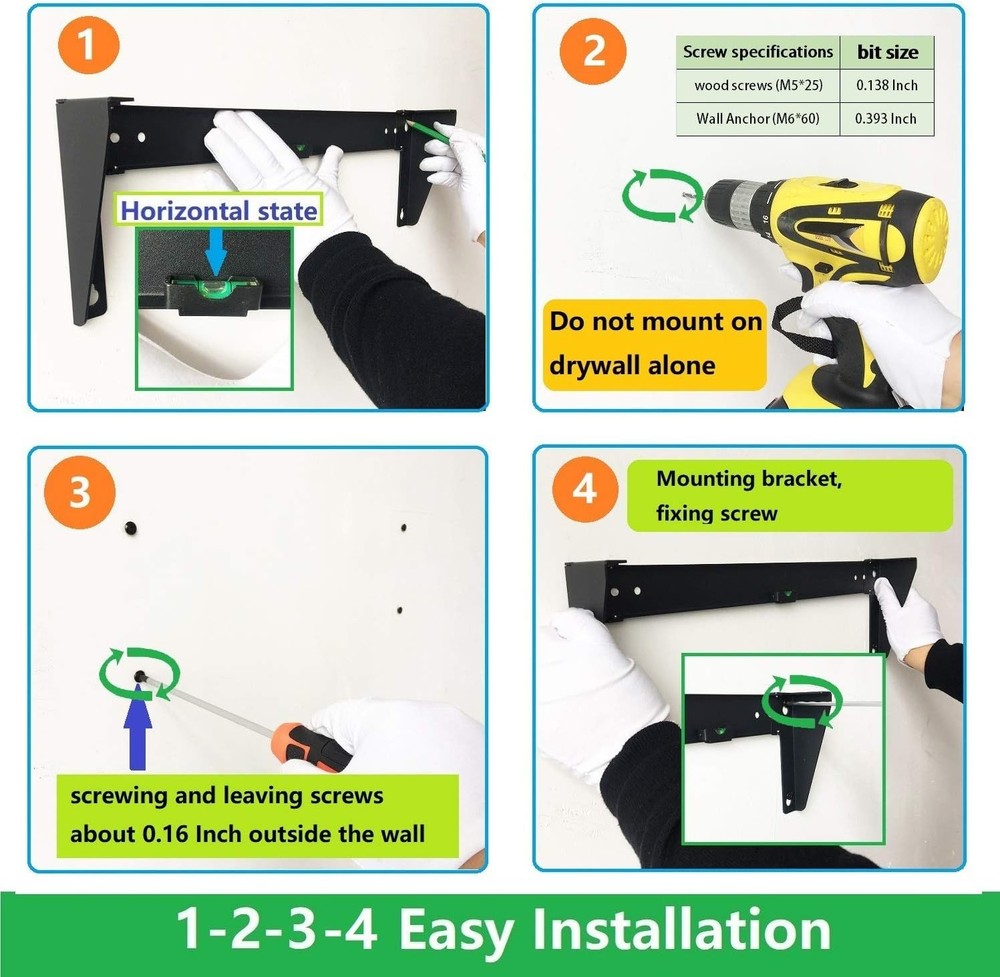 1

Horizontal state

2

| Screw specifications | bit size |
|---|---|
| wood screws (M5*25) | 0.138 Inch |
| Wall Anchor (M6*60) | 0.393 Inch |

Do not mount on drywall alone

3

screwing and leaving screws about 0.16 Inch outside the wall

4

Mounting bracket, fixing screw

1-2-3-4 Easy Installation