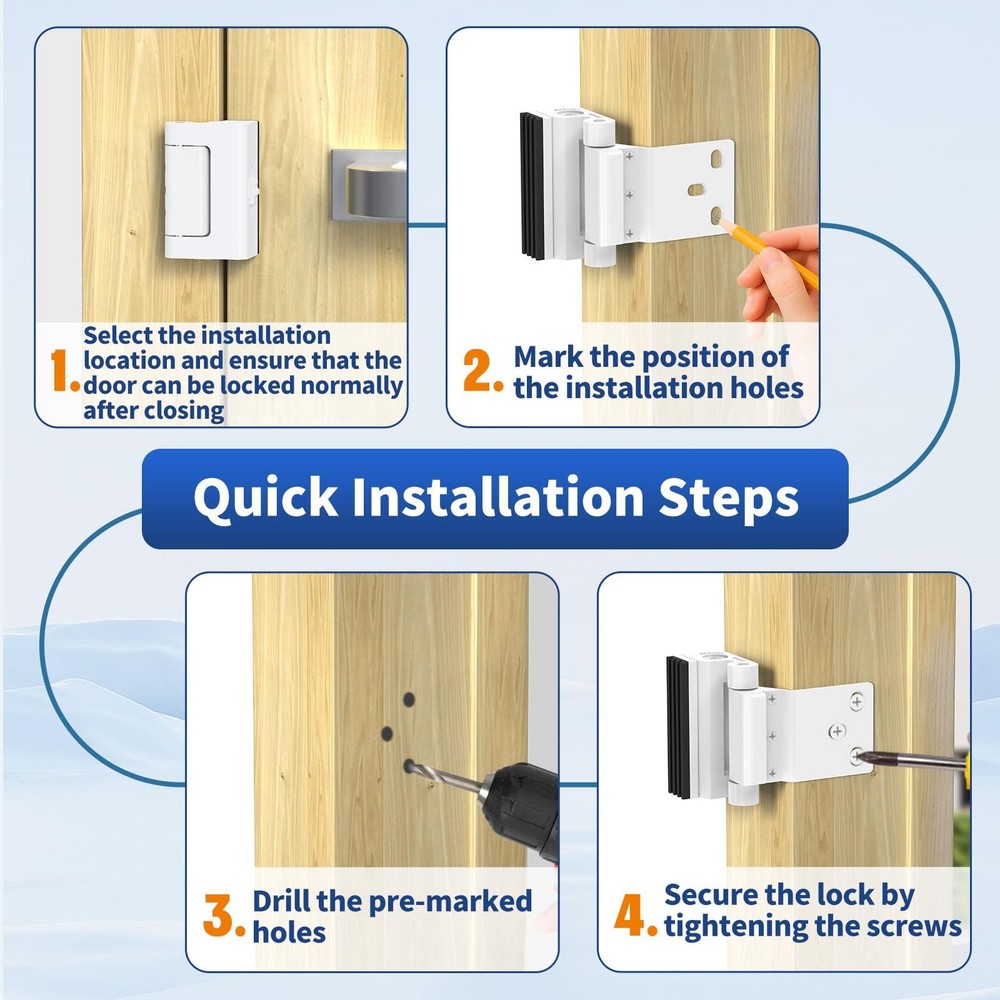 1. Select the installation location and ensure that the door can be locked normally after closing

2. Mark the position of the installation holes

Quick Installation Steps

3. Drill the pre-marked holes

4. Secure the lock by tightening the screws