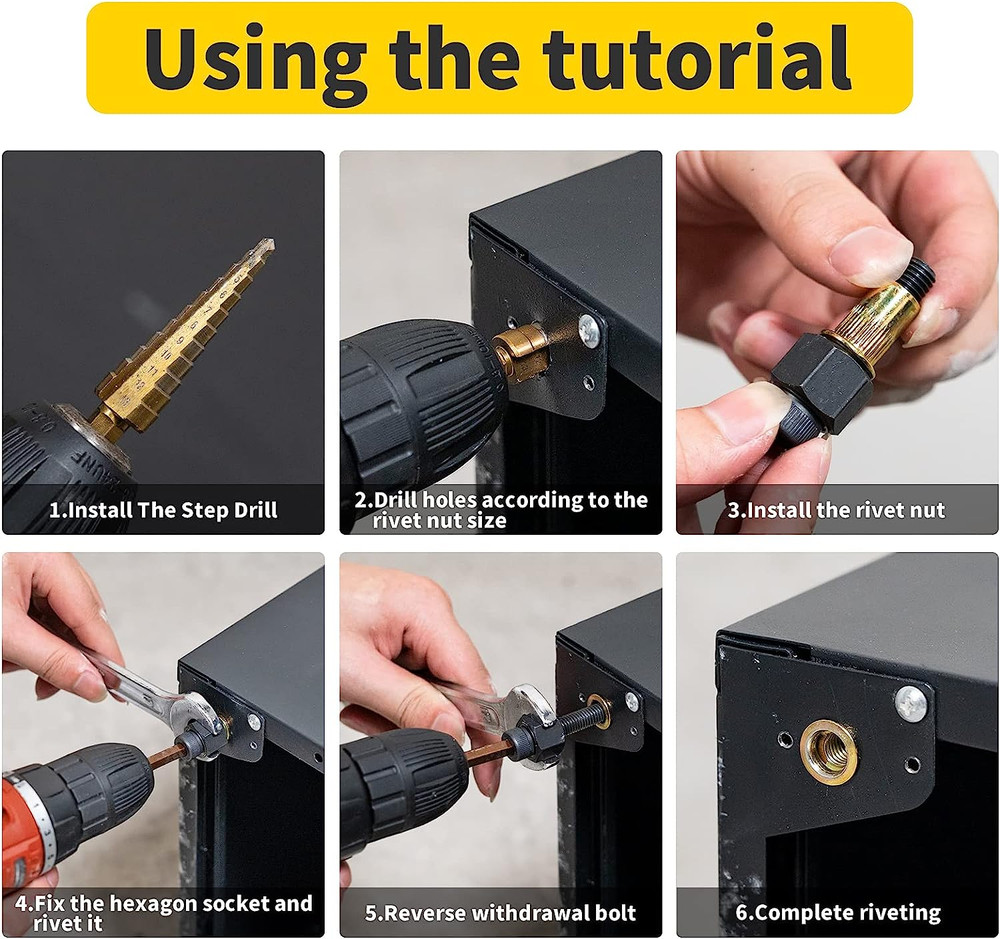 Using the tutorial

1.Install The Step Drill

2.Drill holes according to the rivet nut size

3.Install the rivet nut

4.Fix the hexagon socket and rivet it

5.Reverse withdrawal bolt

6.Complete riveting