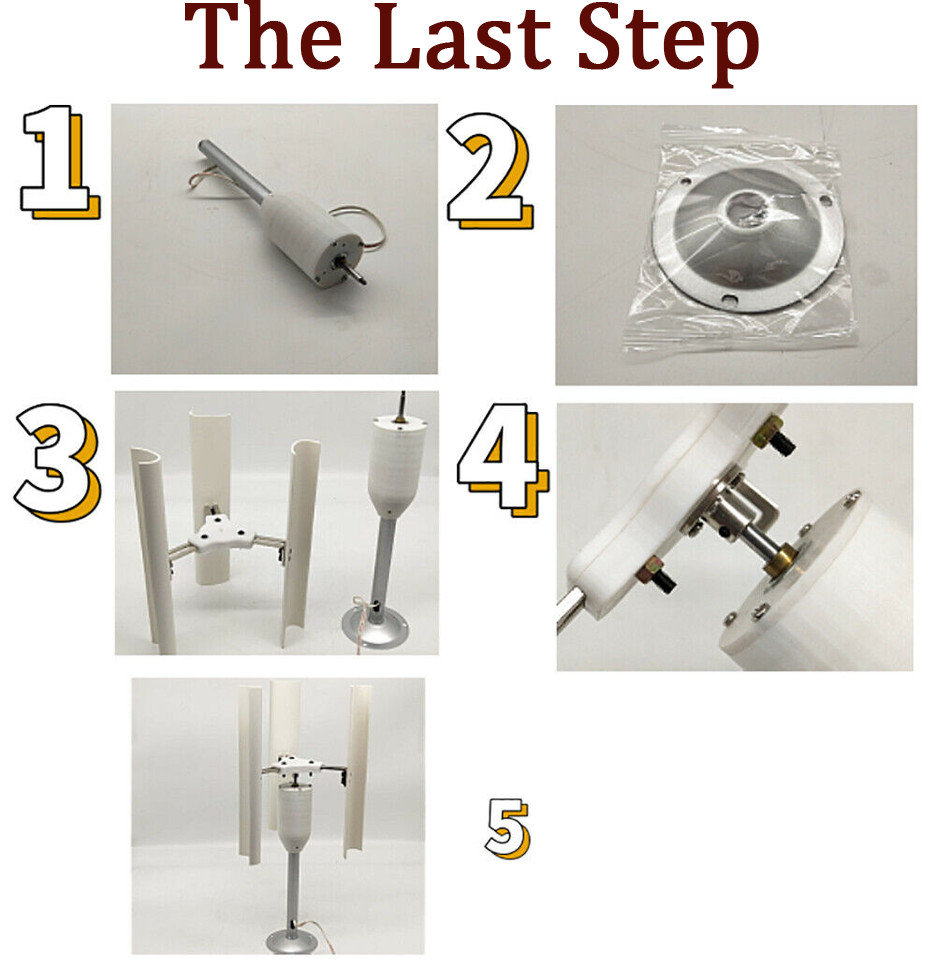 The Last Step

1

2

3

4

5