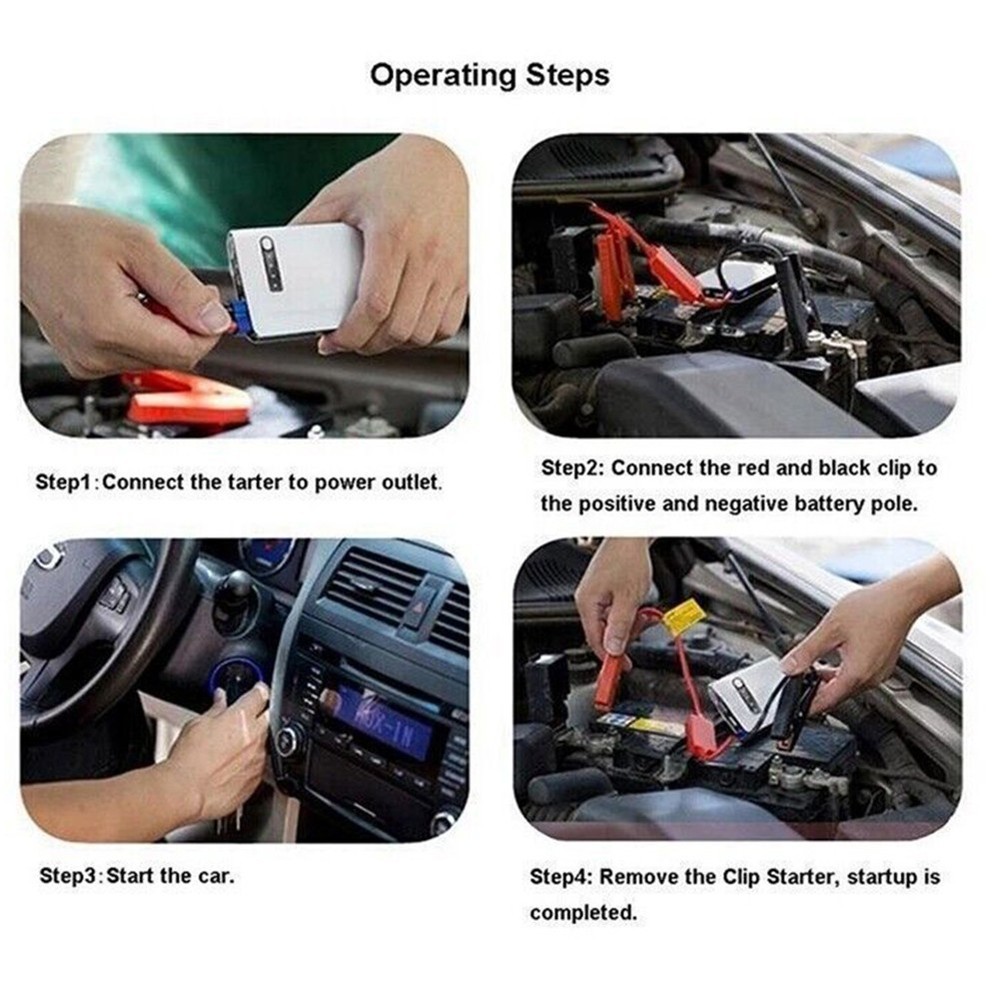 Operating Steps

Step1: Connect the tarter to power outlet.

Step2: Connect the red and black clip to the positive and negative battery pole.

AUX-IN

Step3: Start the car.

Step4: Remove the Clip Starter, startup is completed.